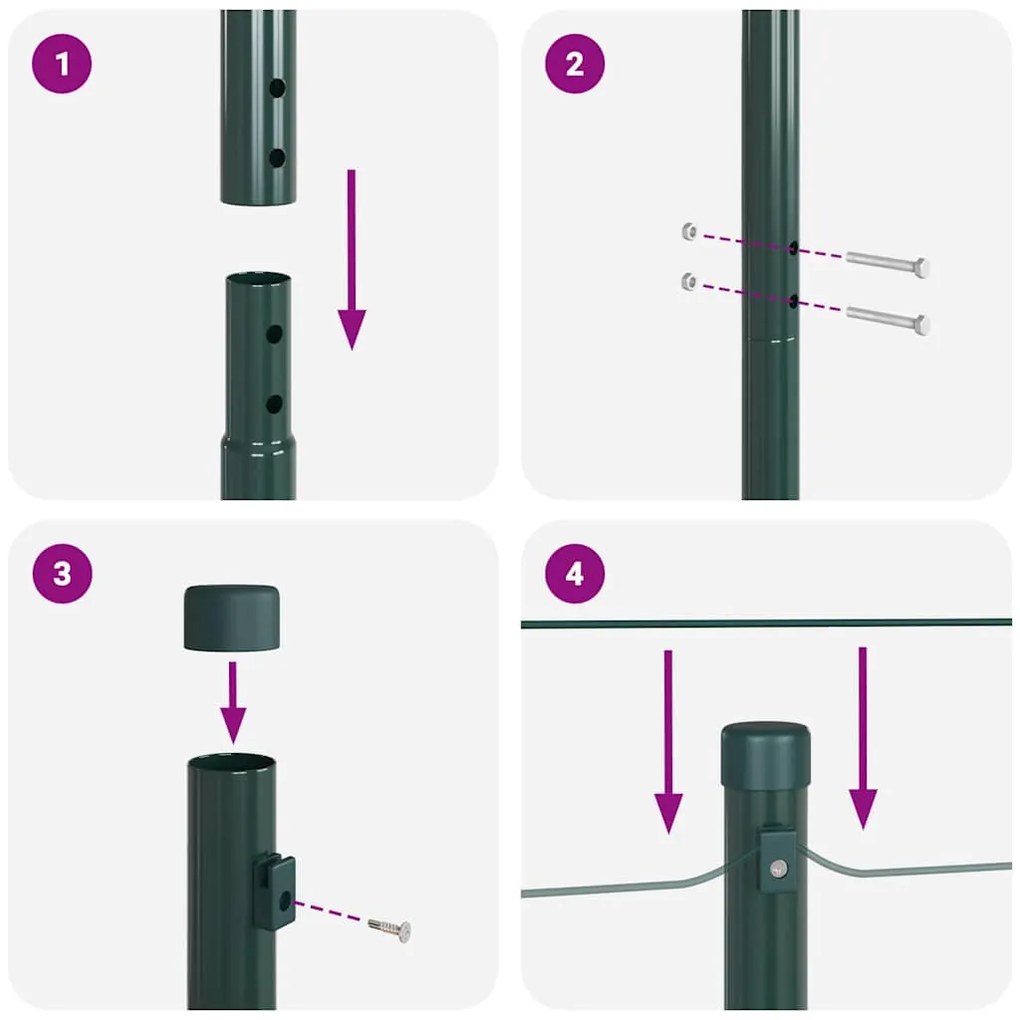 1

2

3

4