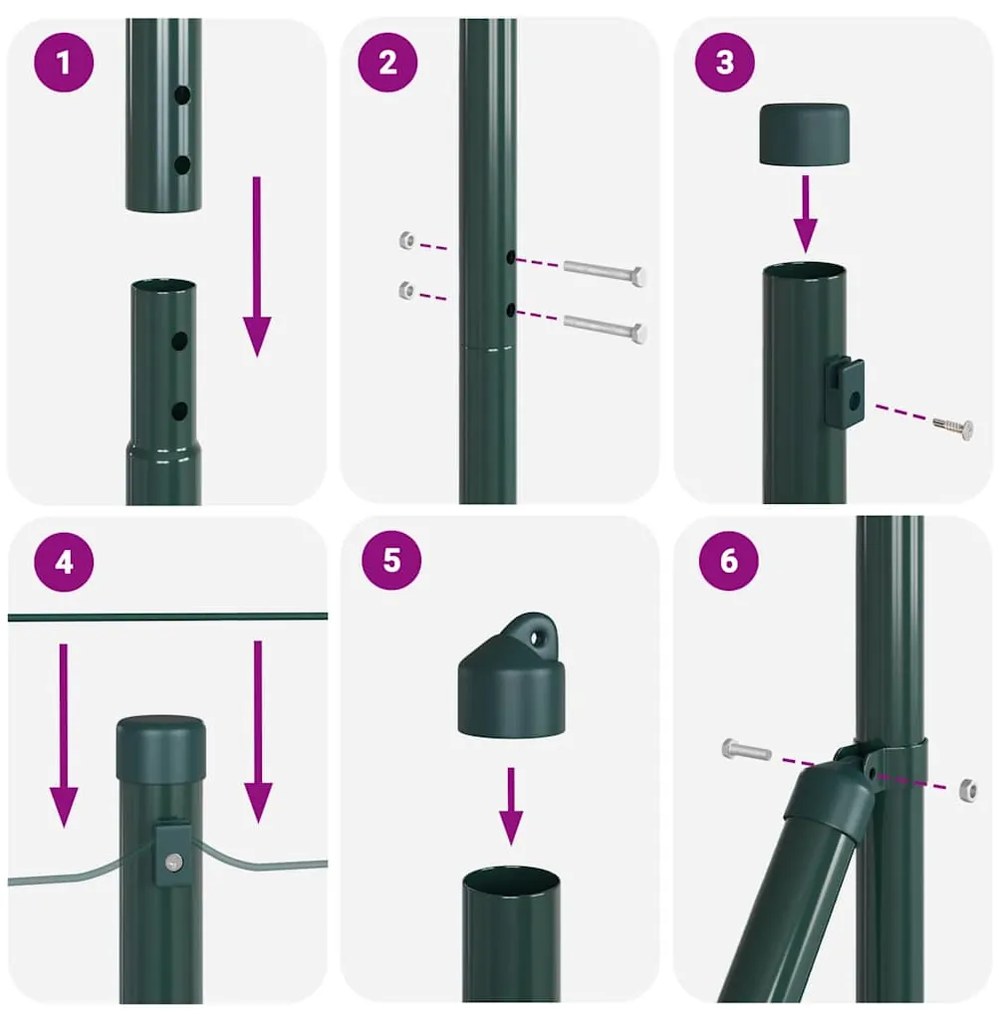 1

2

3

4

5

6