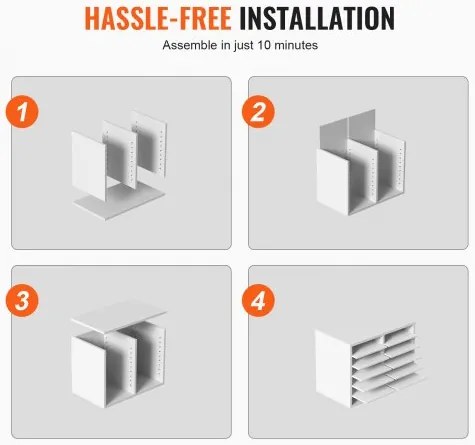 HASSLE-FREE INSTALLATION

Assemble in just 10 minutes

1

2

3

4