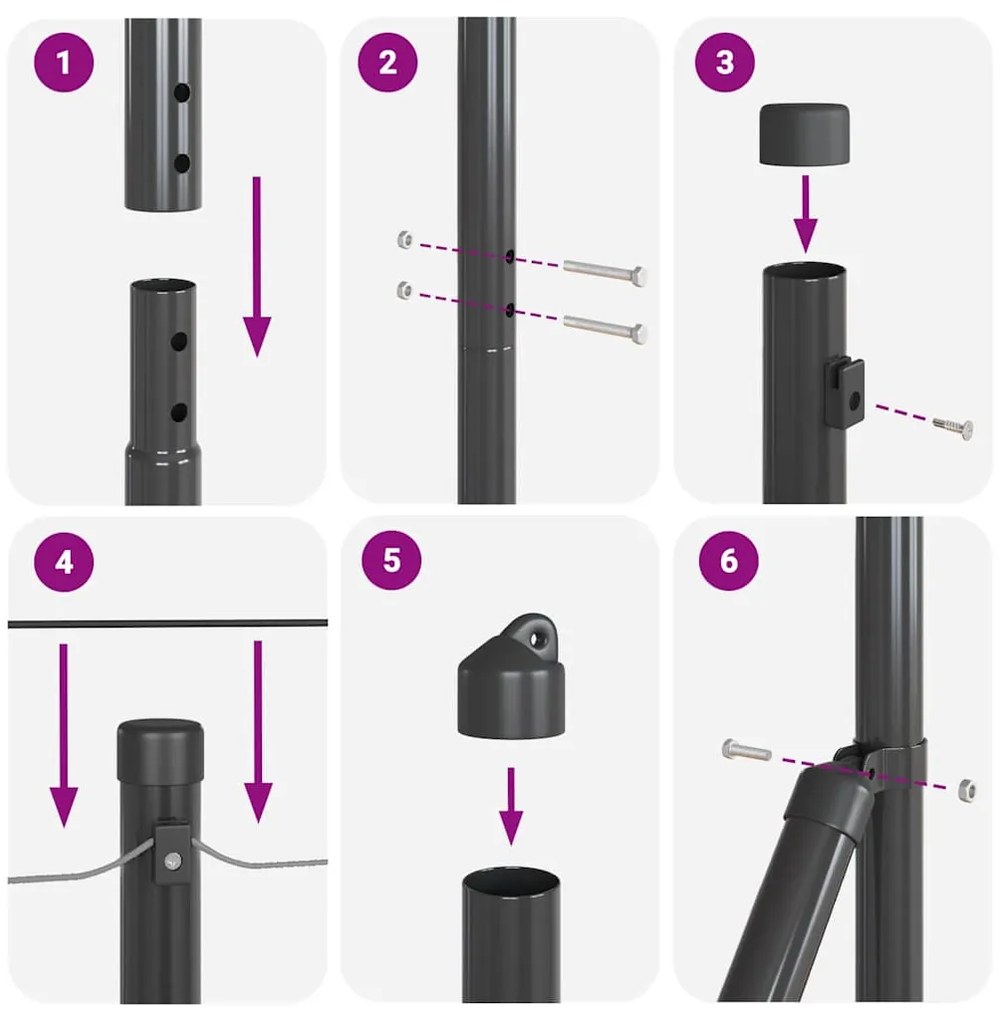 1

2

3

4

5

6