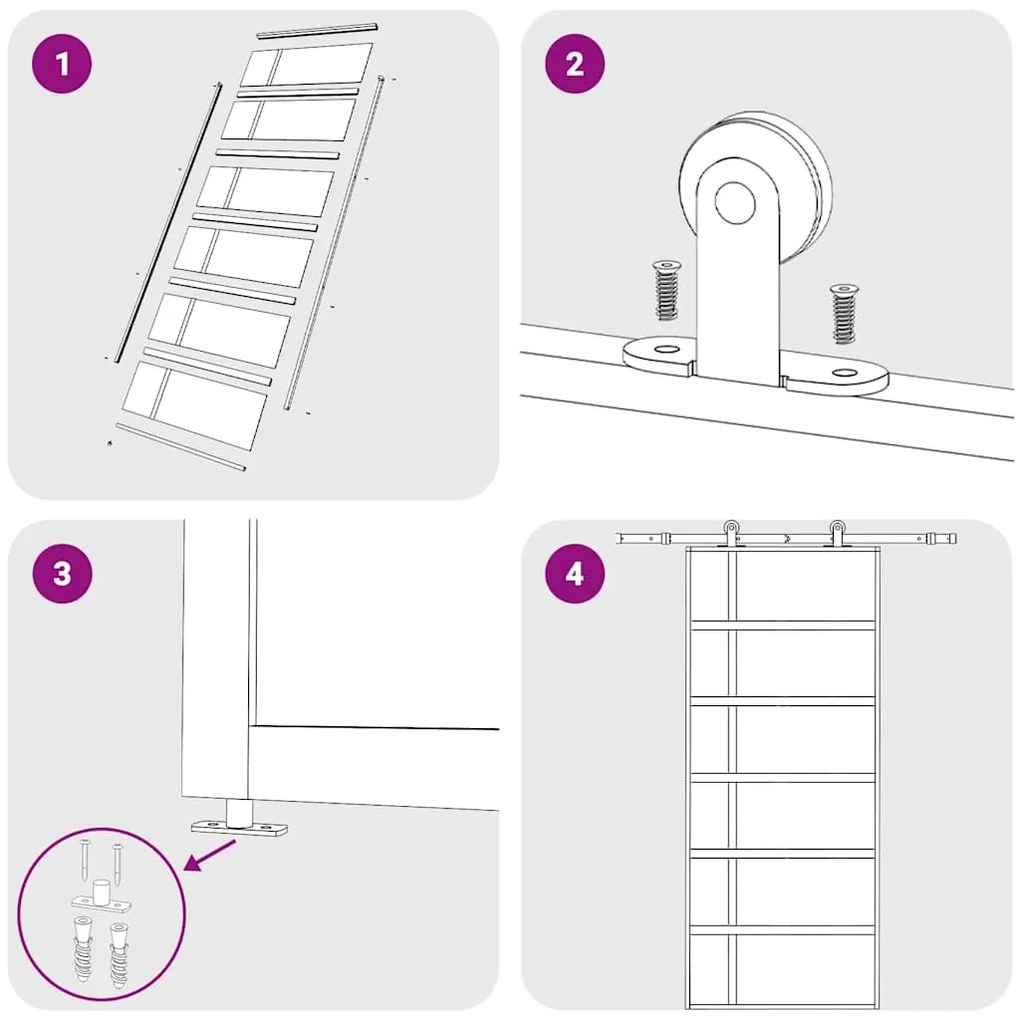 1

2

3

4