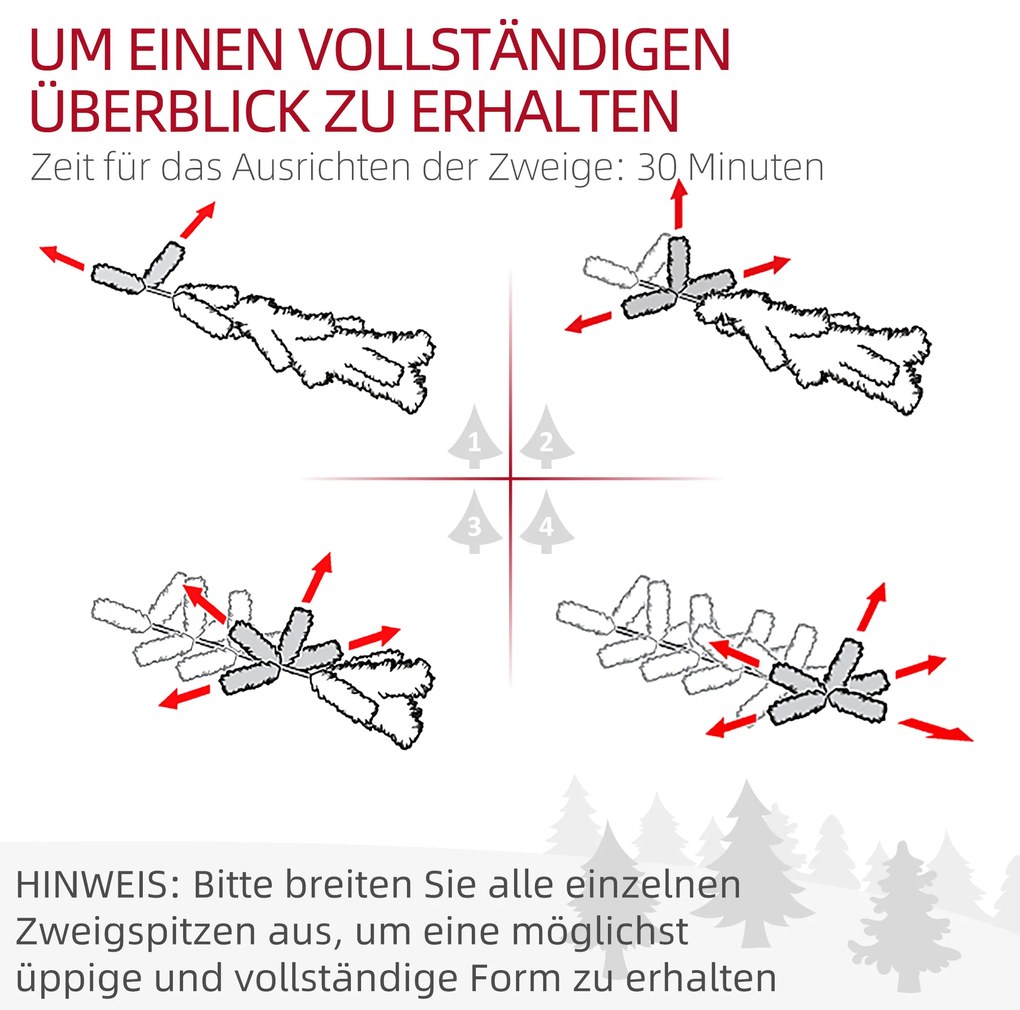 UM EINEN VOLLSTÄNDIGEN ÜBERBLICK ZU ERHALTEN
Zeit für das Ausrichten der Zweige: 30 Minuten

1 2 3 4

HINWEIS: Bitte breiten Sie alle einzelnen Zweigspitzen aus, um eine möglichst üppige und vollständige Form zu erhalten