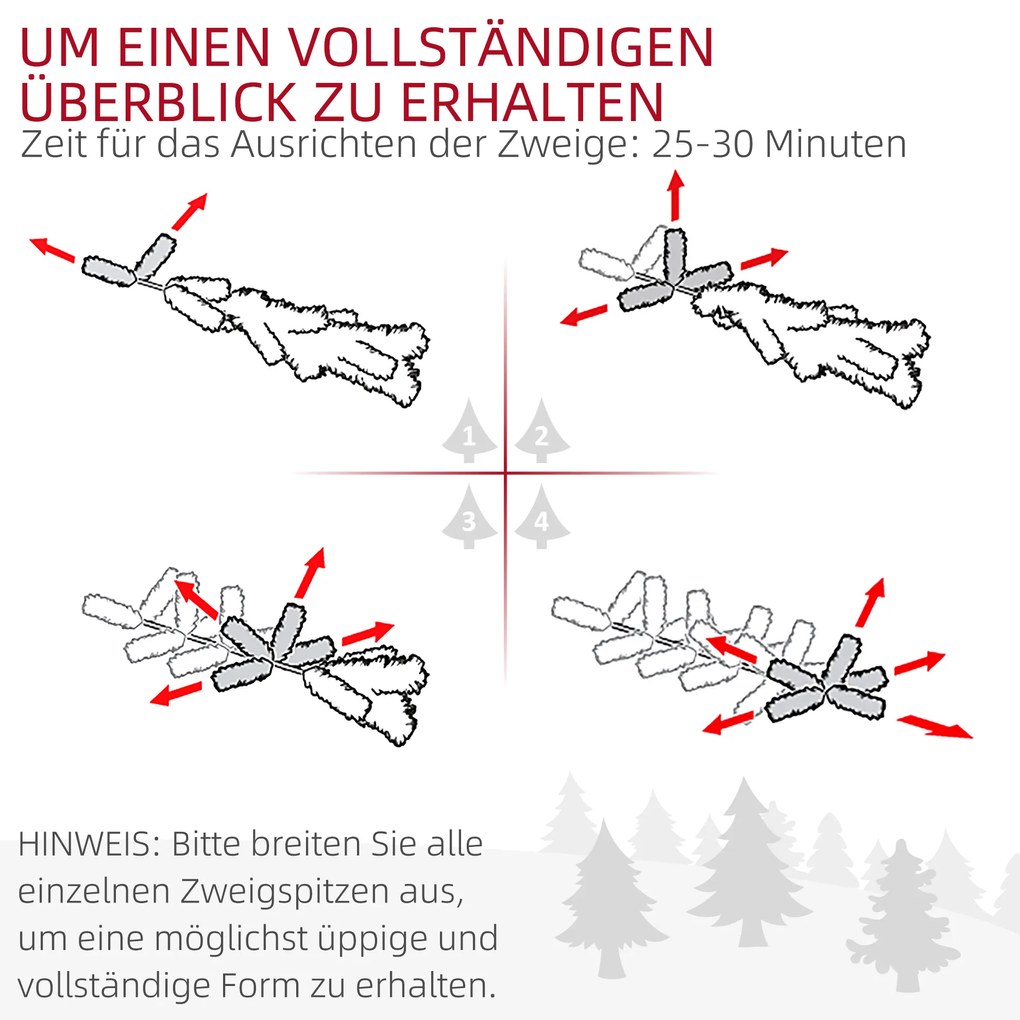 UM EINEN VOLLSTÄNDIGEN ÜBERBLICK ZU ERHALTEN
Zeit für das Ausrichten der Zweige: 25-30 Minuten

1
2
3
4

HINWEIS: Bitte breiten Sie alle einzelnen Zweigspitzen aus, um eine möglichst üppige und vollständige Form zu erhalten.