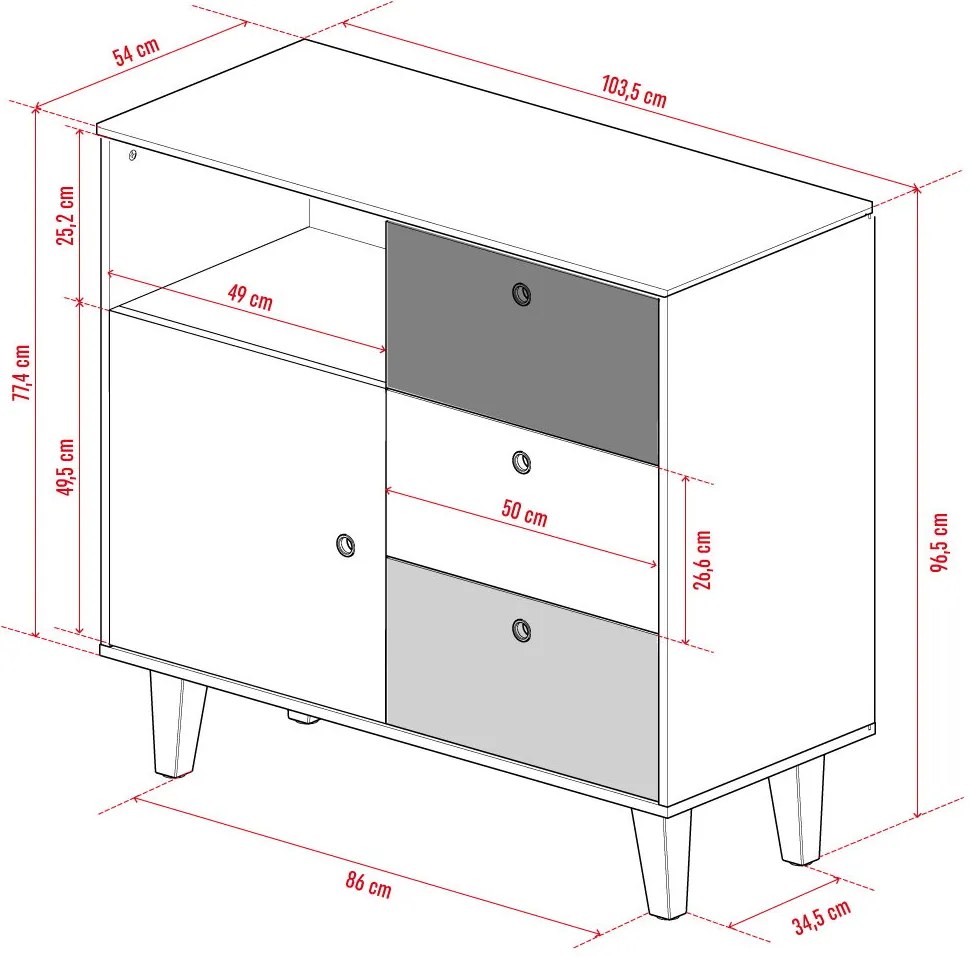 54 cm
103,5 cm
25,2 cm
77,4 cm
49 cm
49,5 cm
50 cm
26,6 cm
96,5 cm
86 cm
34,5 cm