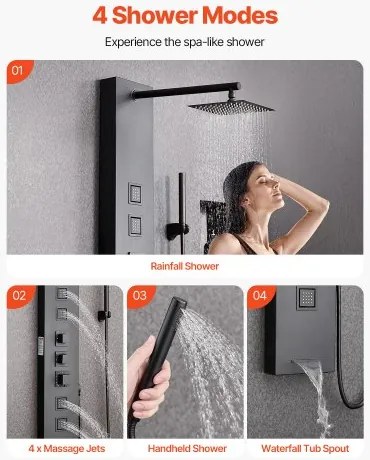 4 Shower Modes

Experience the spa-like shower

01

Rainfall Shower

02

4 x Massage Jets

03

Handheld Shower

04

Waterfall Tub Spout