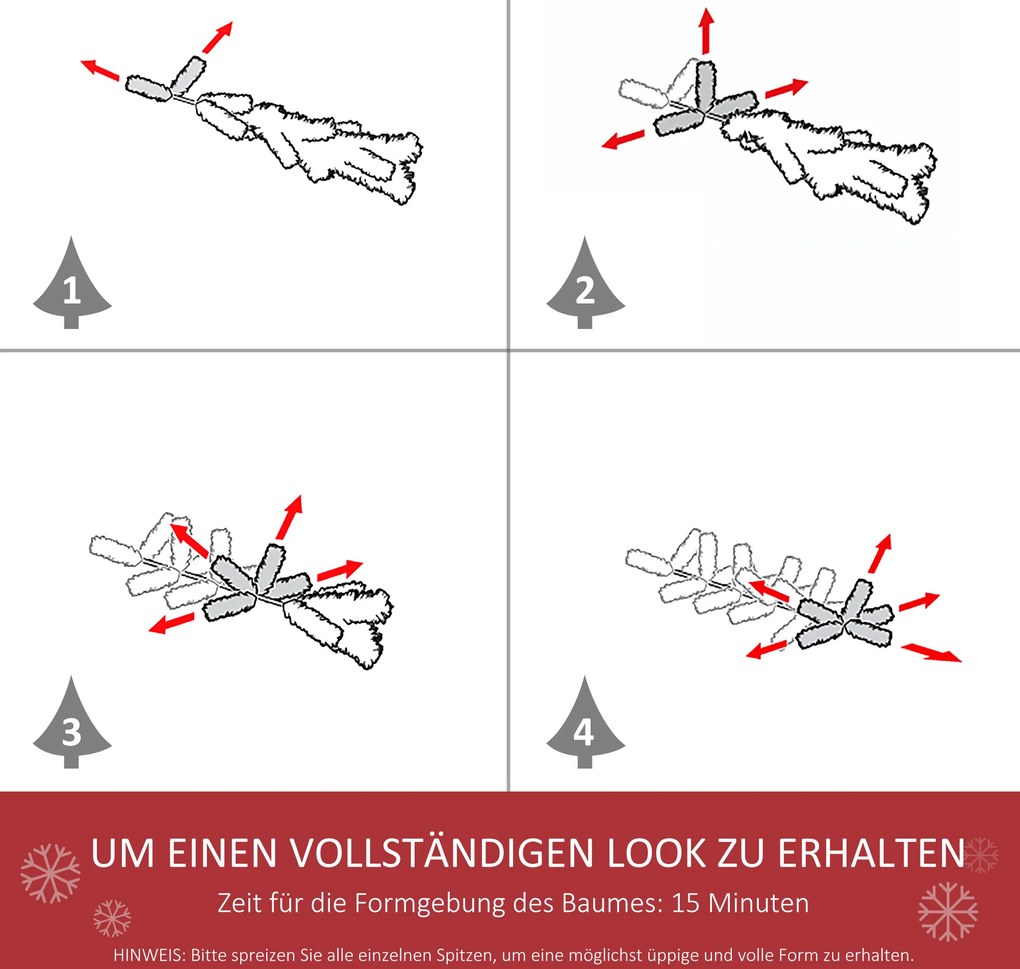 1

2

3

4

UM EINEN VOLLSTÄNDIGEN LOOK ZU ERHALTEN

Zeit für die Formgebung des Baumes: 15 Minuten

HINWEIS: Bitte spreizen Sie alle einzelnen Spitzen, um eine möglichst üppige und volle Form zu erhalten.