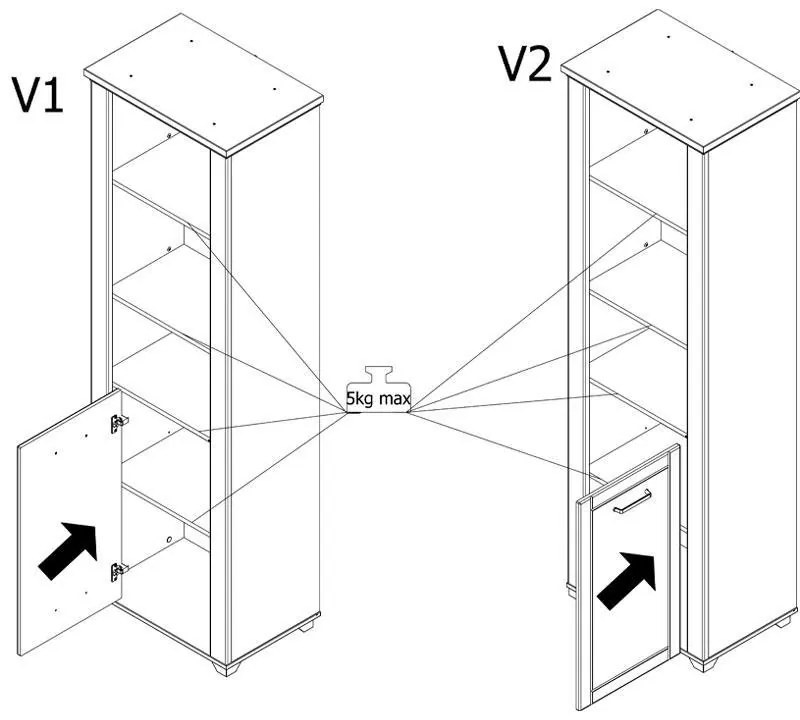 V1

V2

5kg max