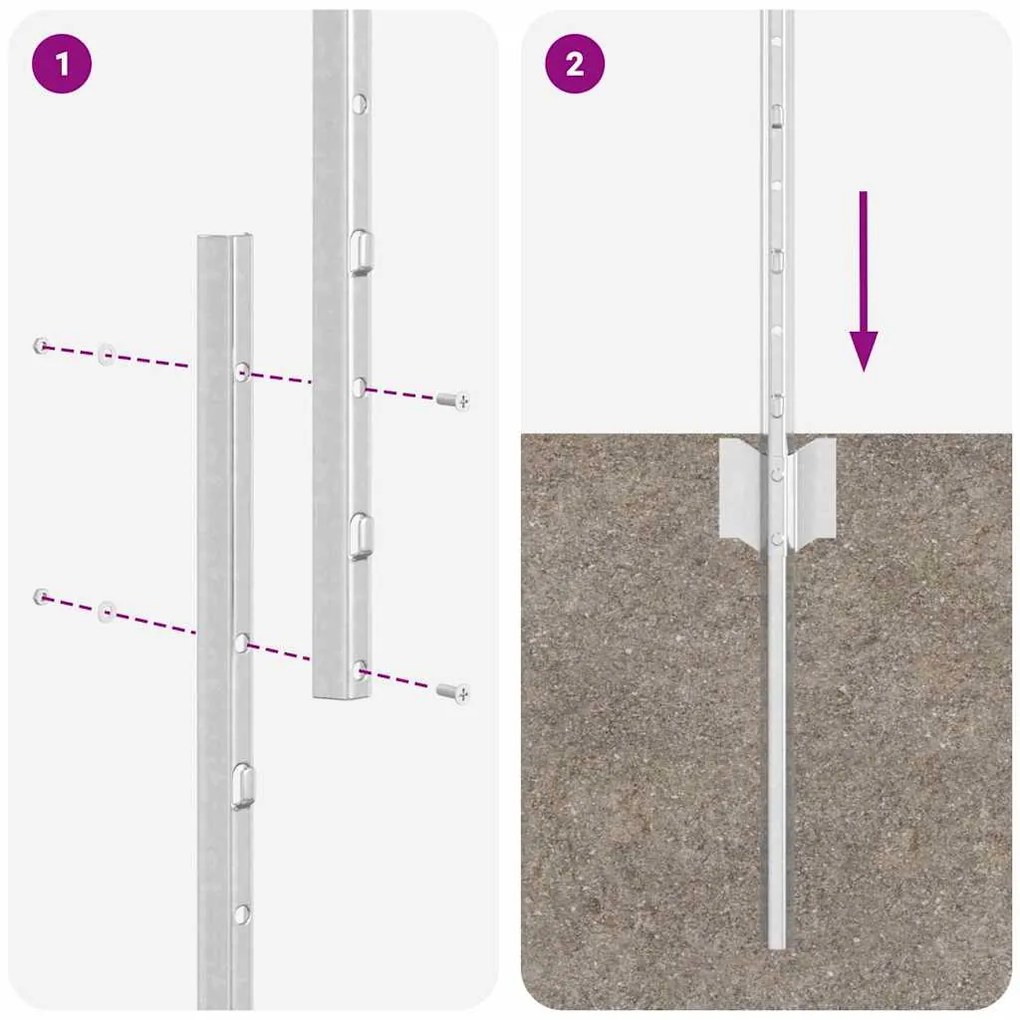 1

2