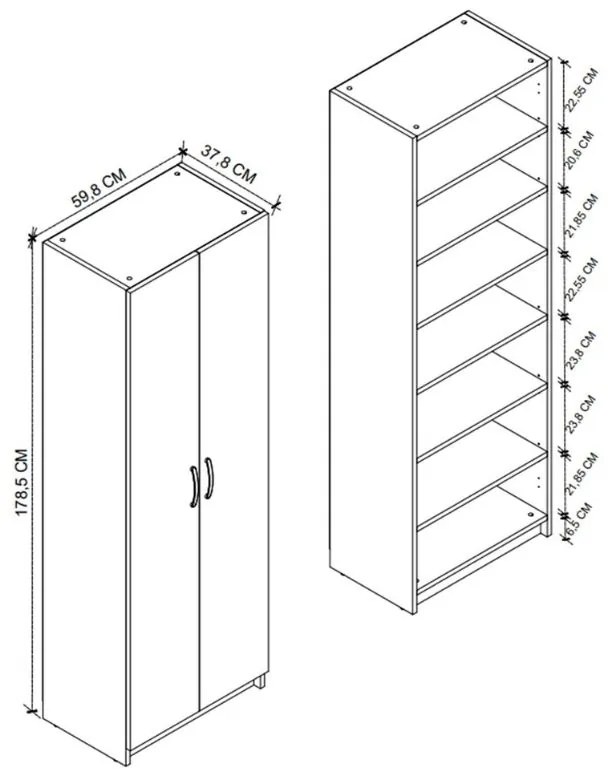 59,8 CM
37,8 CM
178,5 CM
22,55 CM
20,6 CM
21,85 CM
22,55 CM
23,8 CM
23,8 CM
21,85 CM
6,5 CM