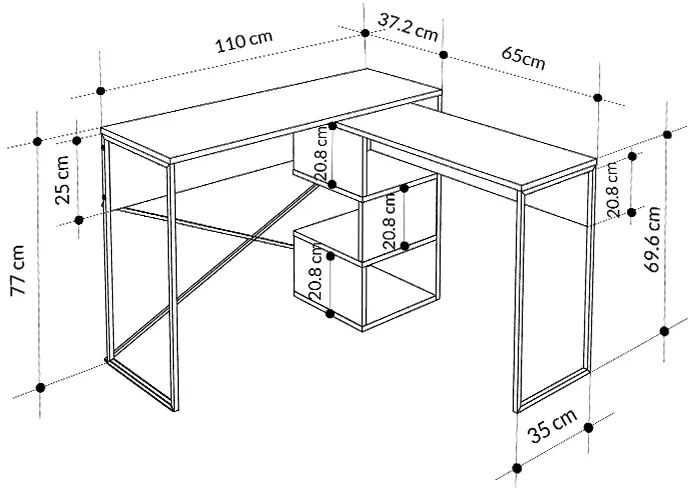 110 cm
37.2 cm
65cm
25 cm
77 cm
20.8 cm
20.8 cm
20.8 cm
20.8 cm
69.6 cm
35 cm