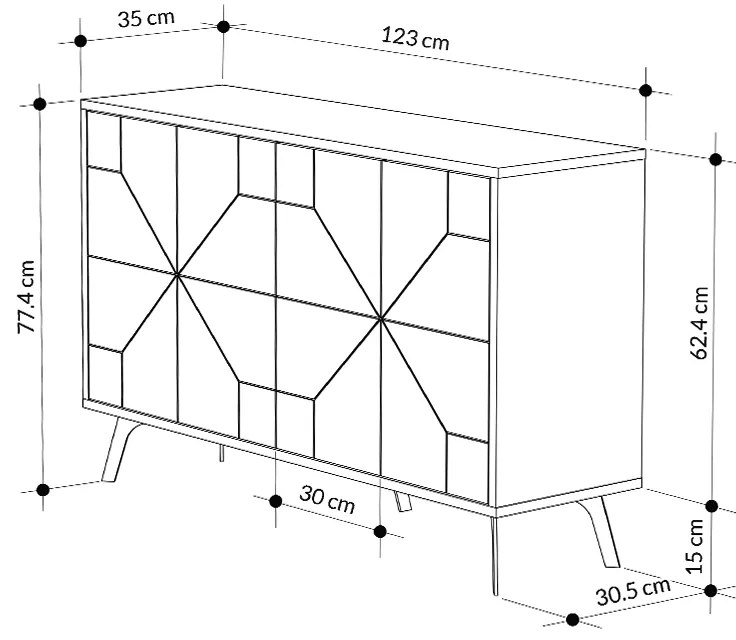 35 cm
123 cm
77.4 cm
62.4 cm
30 cm
15 cm
30.5 cm