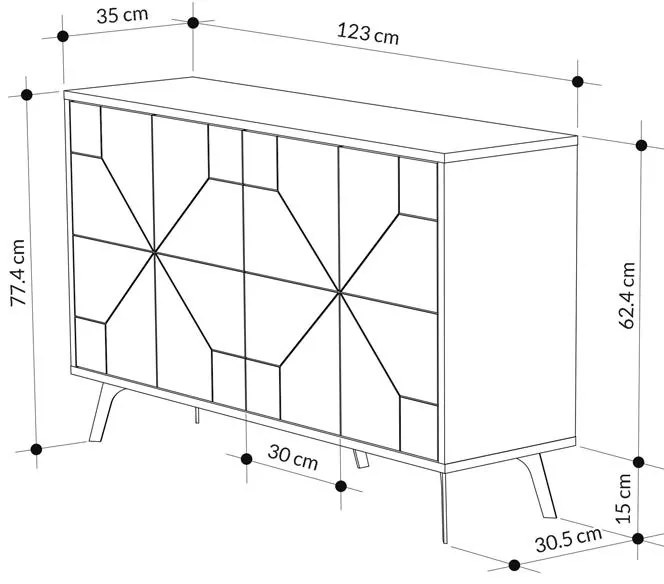 35 cm
123 cm
77.4 cm
62.4 cm
30 cm
15 cm
30.5 cm