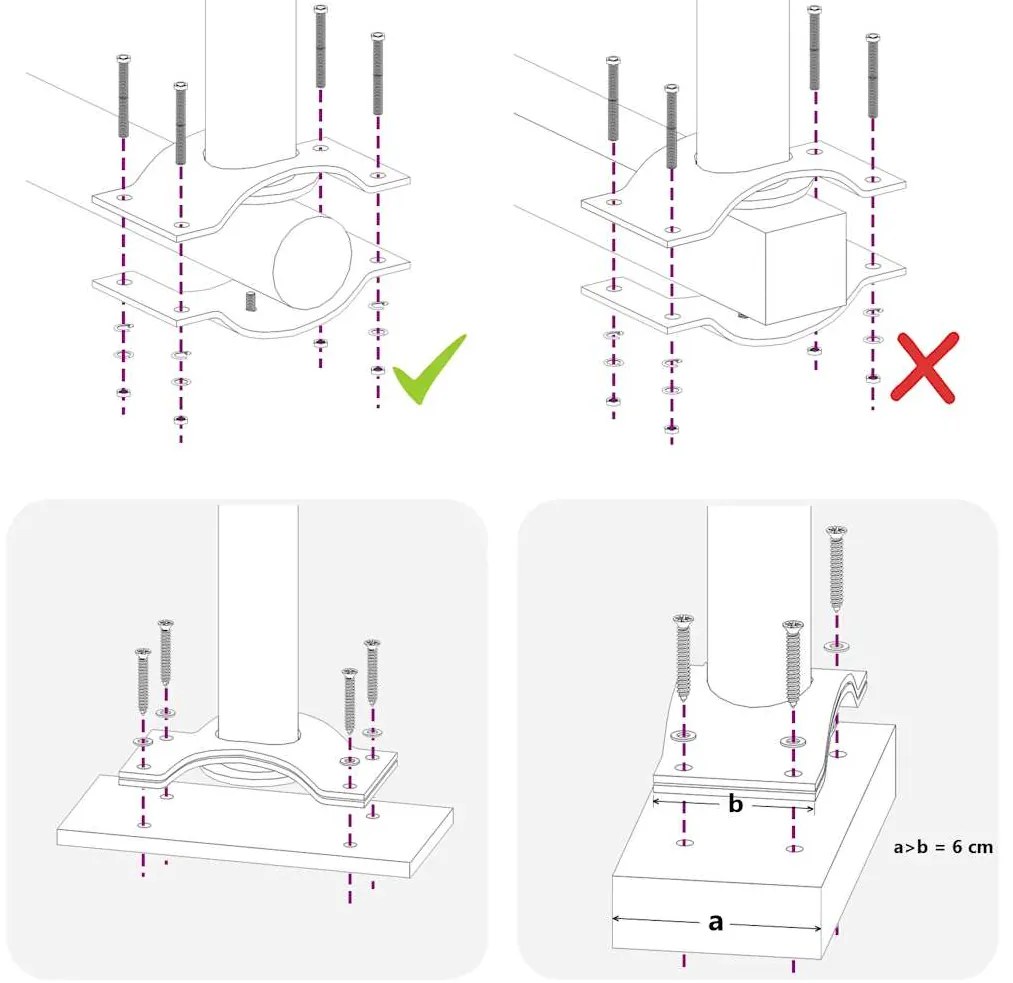 b

a>b = 6 cm

a