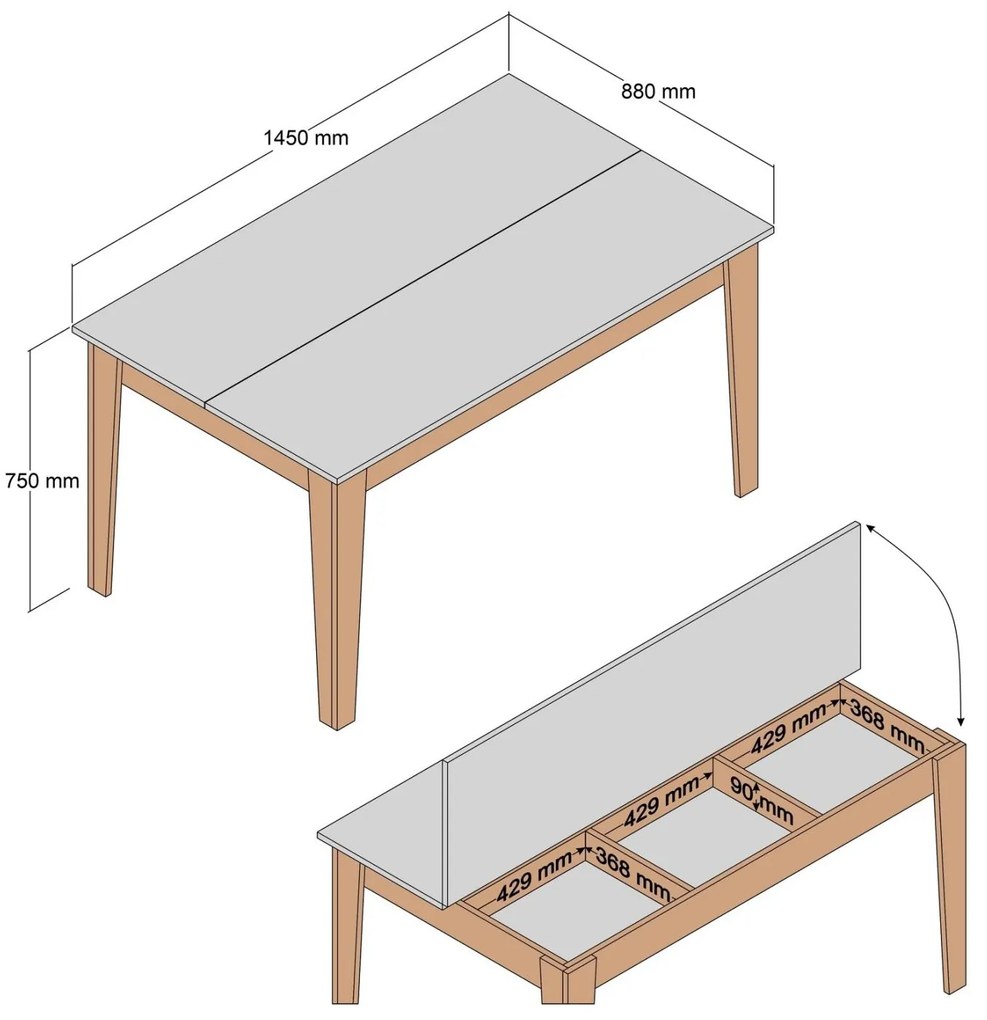 1450 mm
880 mm
750 mm
429 mm
368 mm
429 mm
90 mm
429 mm
368 mm