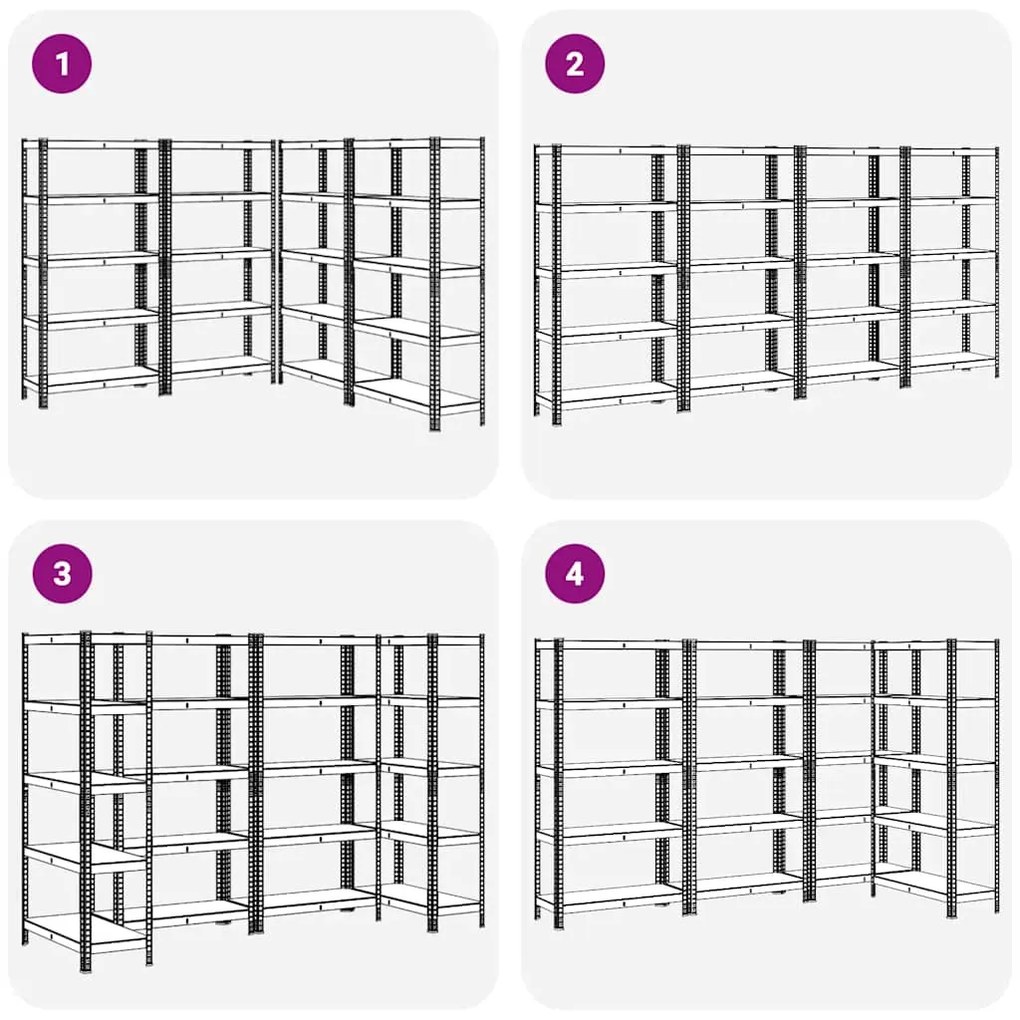 1

2

3

4