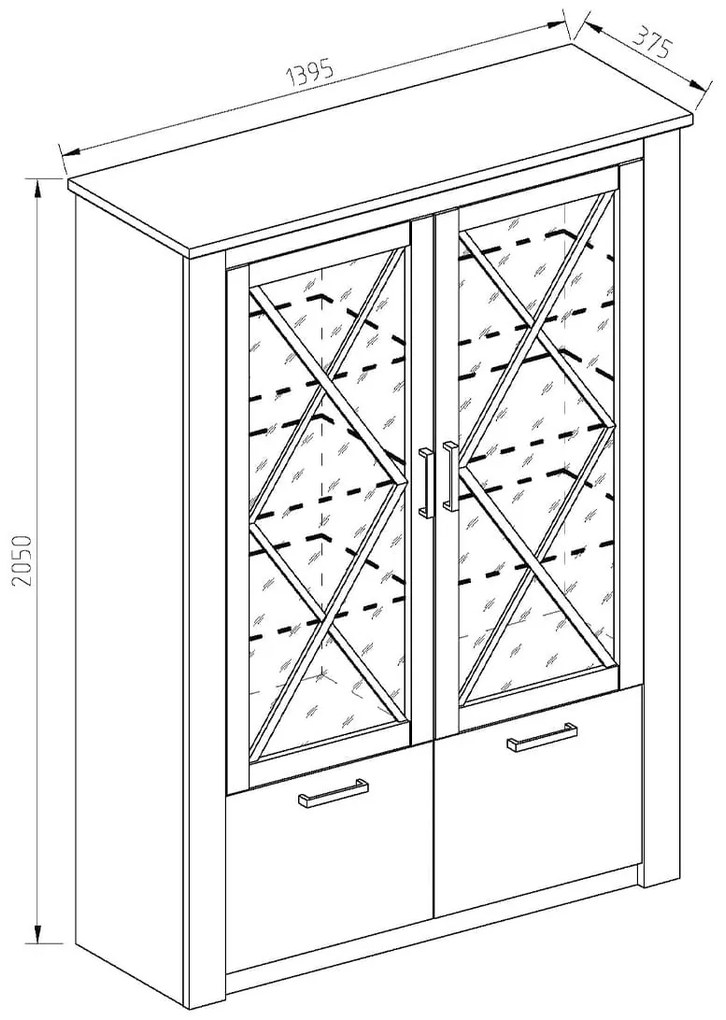 1395
375
2050