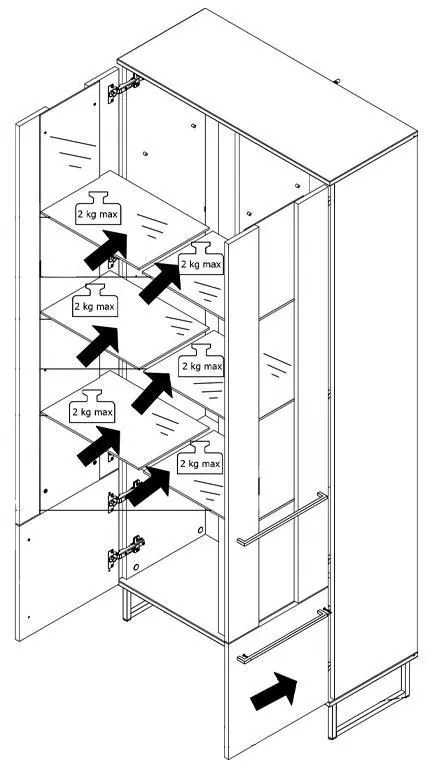 2 kg max
2 kg max
2 kg max
2 kg max
2 kg max
2 kg max