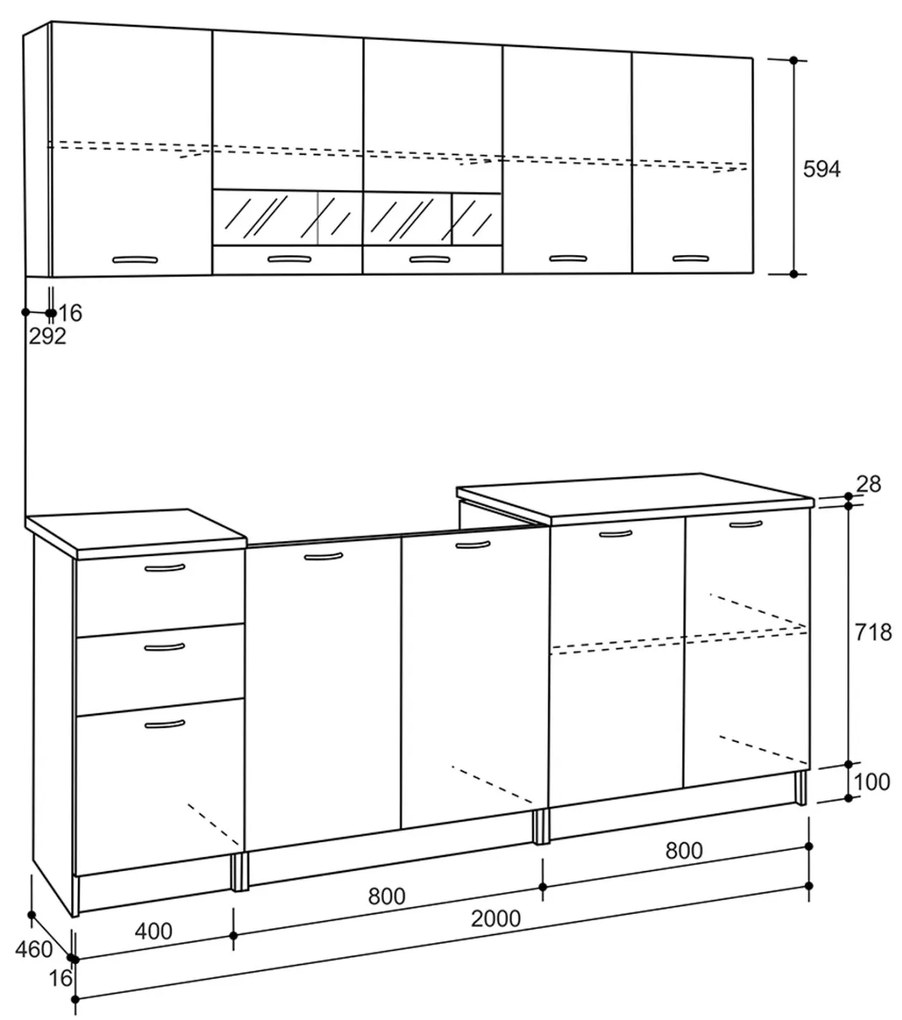 594

16
292

28

718

100

800

800

400

2000

460
16