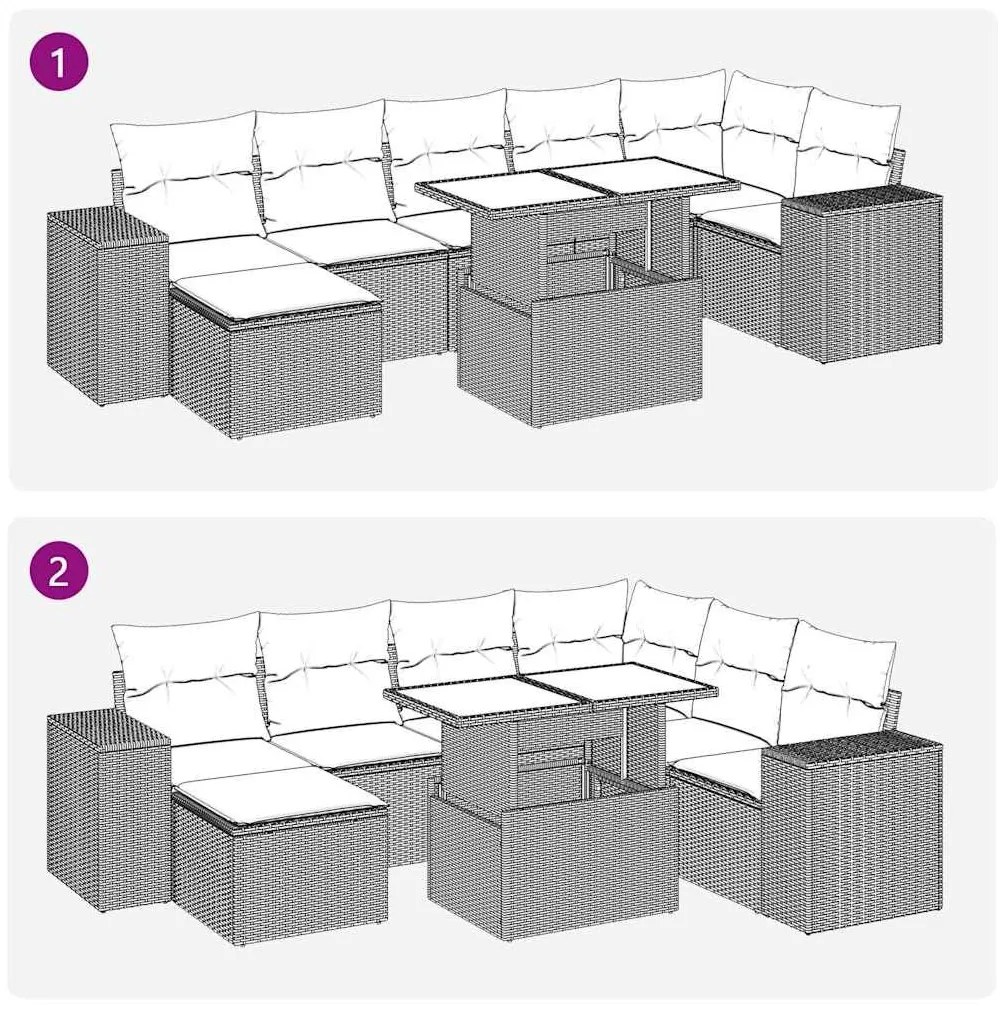 1

2