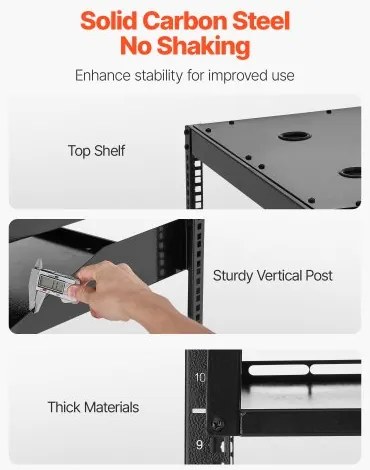 Solid Carbon Steel
No Shaking

Enhance stability for improved use

Top Shelf

Sturdy Vertical Post

Thick Materials

10

9