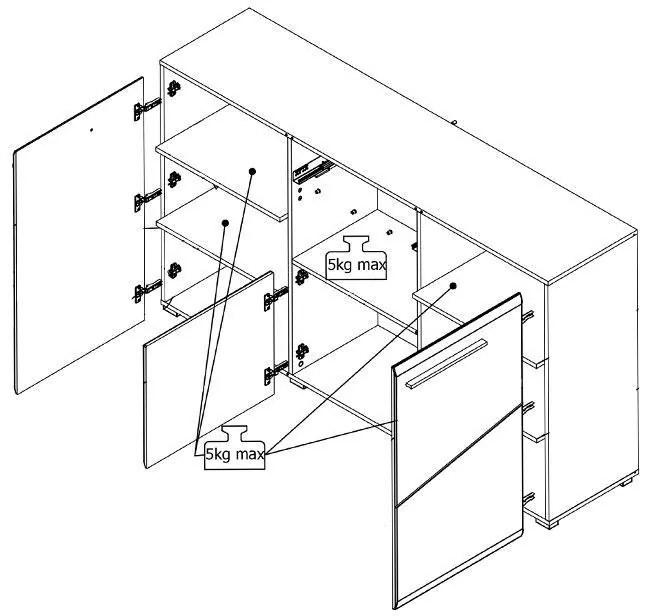 5kg max

5kg max