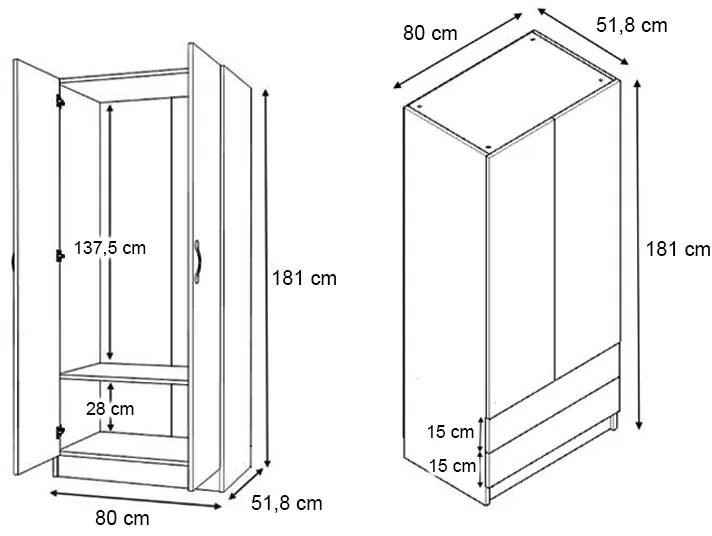 137,5 cm

28 cm

181 cm

80 cm

51,8 cm

80 cm

51,8 cm

181 cm

15 cm

15 cm