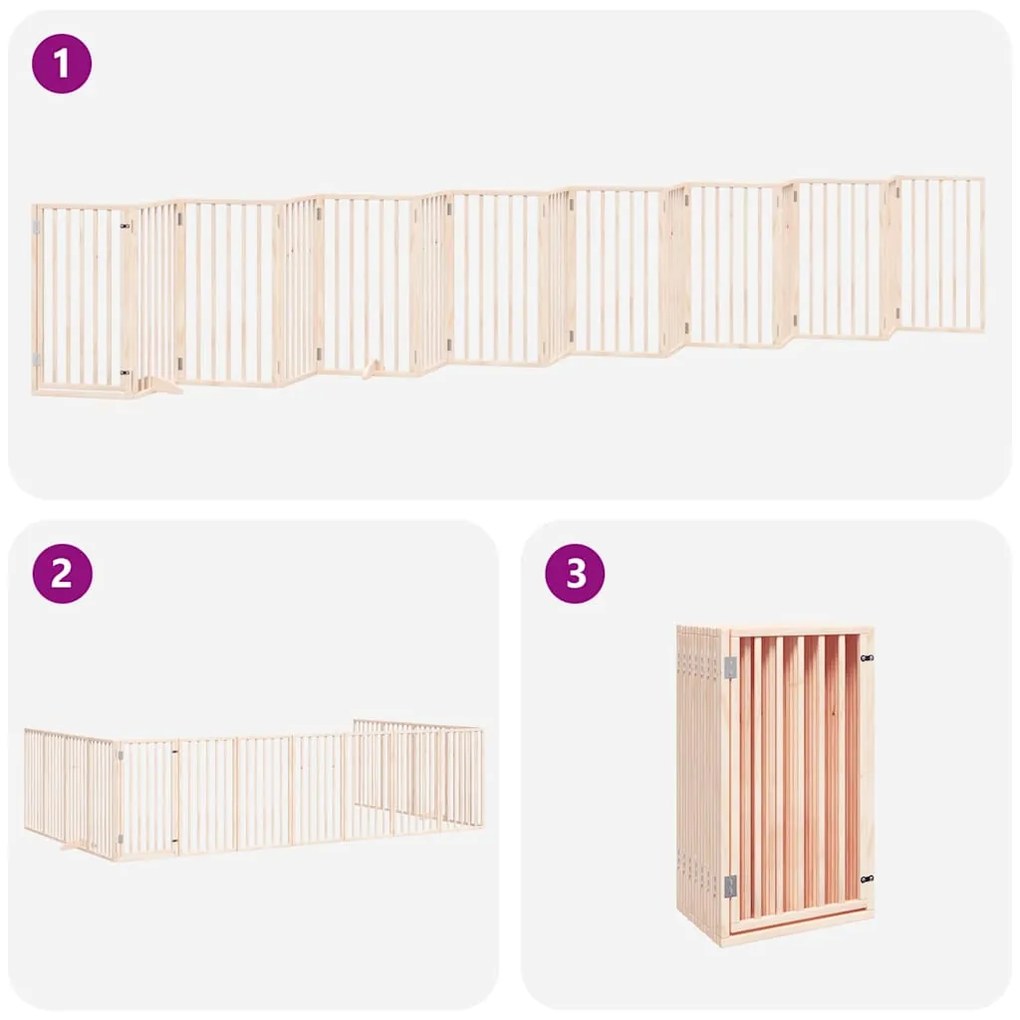 1

2

3