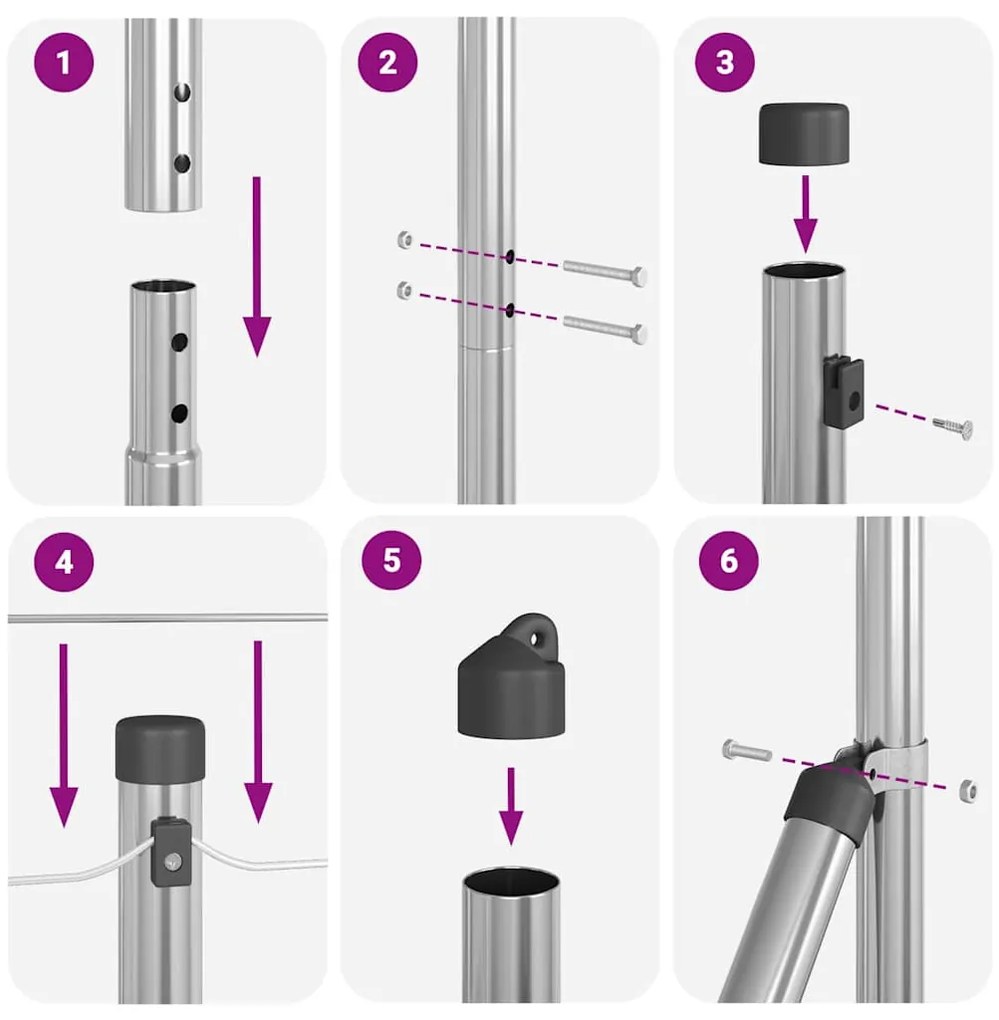 1

2

3

4

5

6