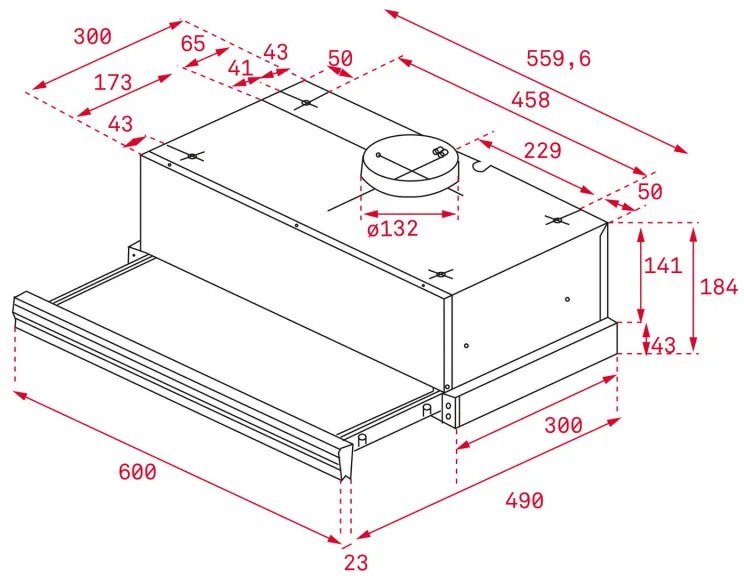 300
65
43
41
50
173
43
559,6
458
229
50
ø132
141
184
43
300
600
490
23