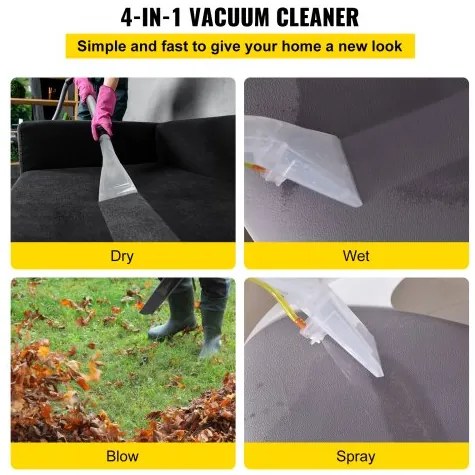 4-IN-1 VACUUM CLEANER

Simple and fast to give your home a new look

Dry

Wet

Blow

Spray