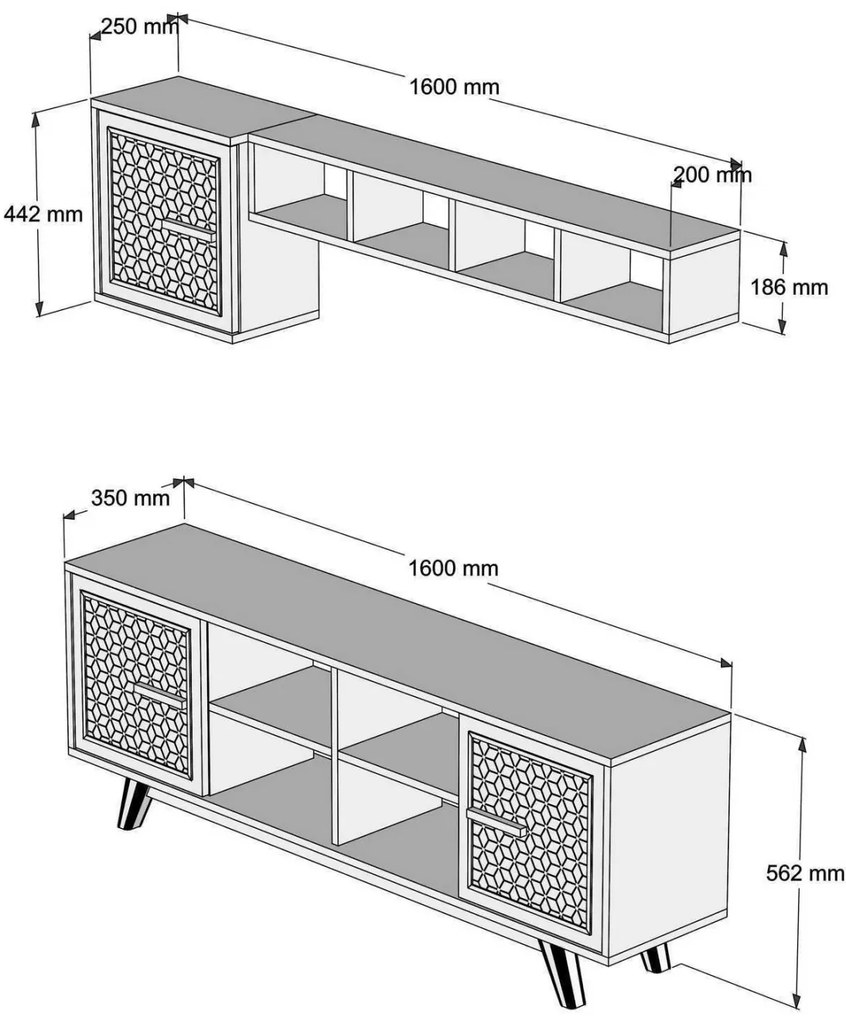 250 mm
1600 mm
200 mm
442 mm
186 mm

350 mm
1600 mm
562 mm