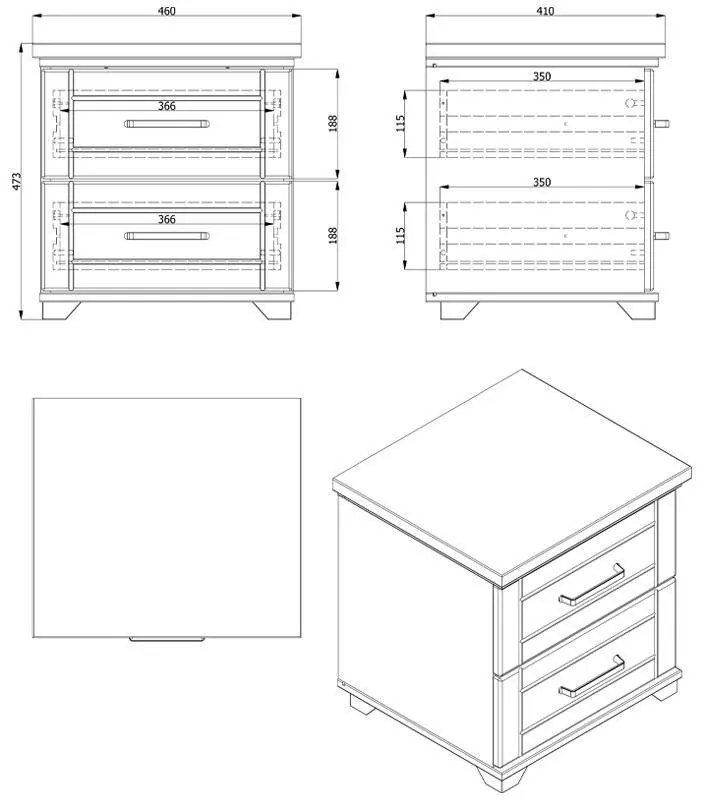 460
473
366
188
366
188
410
350
115
350
115