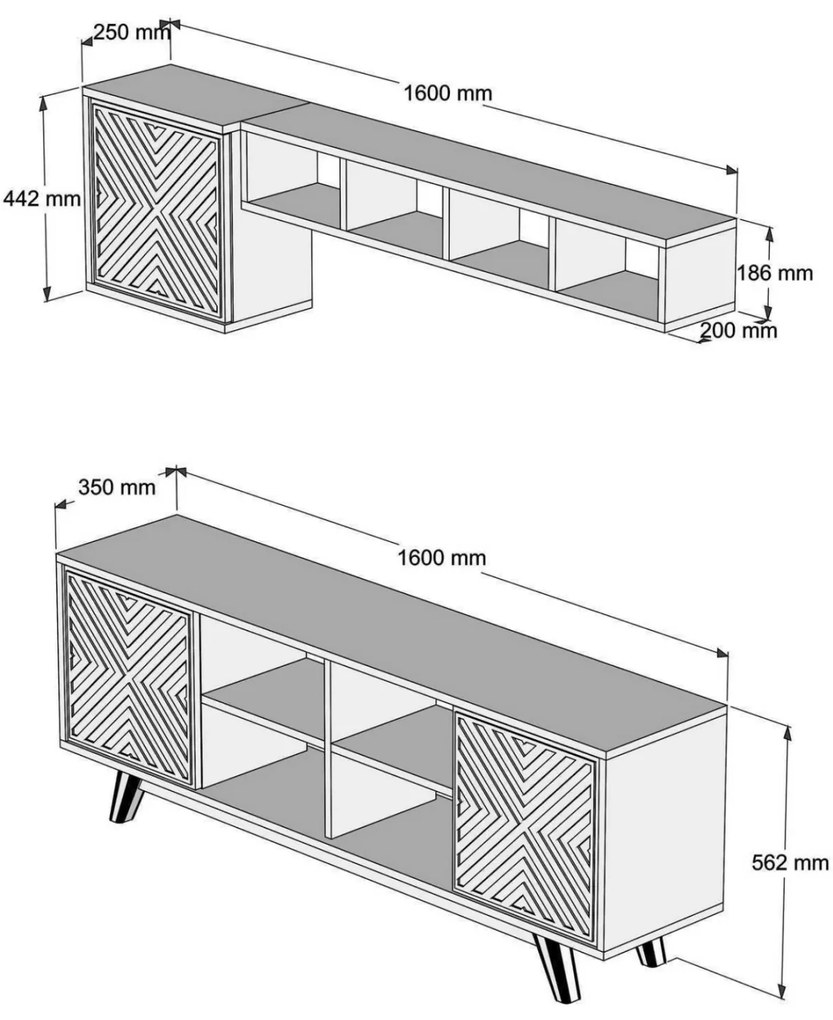 250 mm
1600 mm
442 mm
186 mm
200 mm

350 mm
1600 mm
562 mm