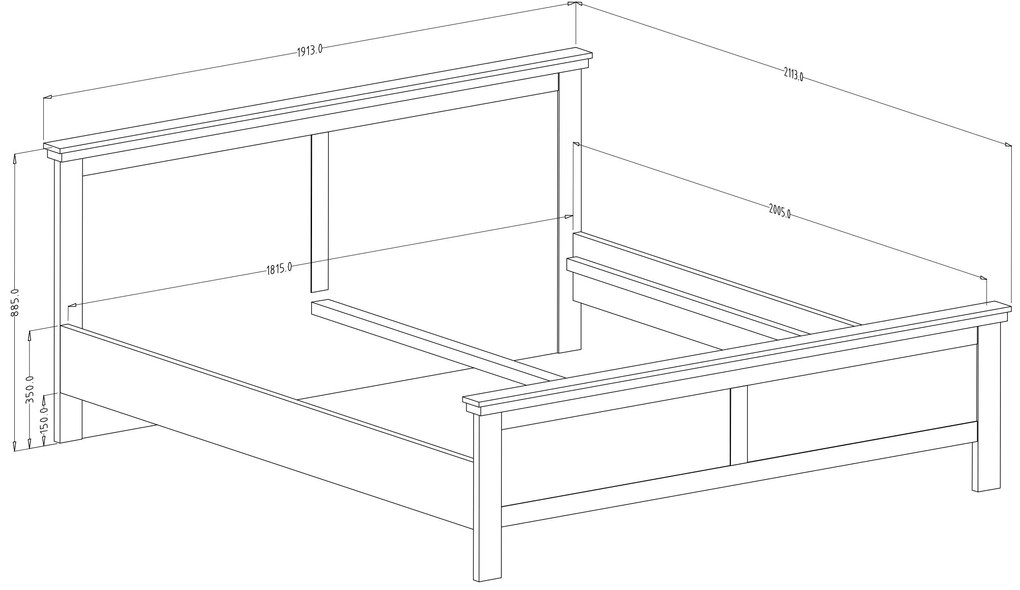 1913.0

2113.0

2005.0

1815.0

885.0

350.0

150.0