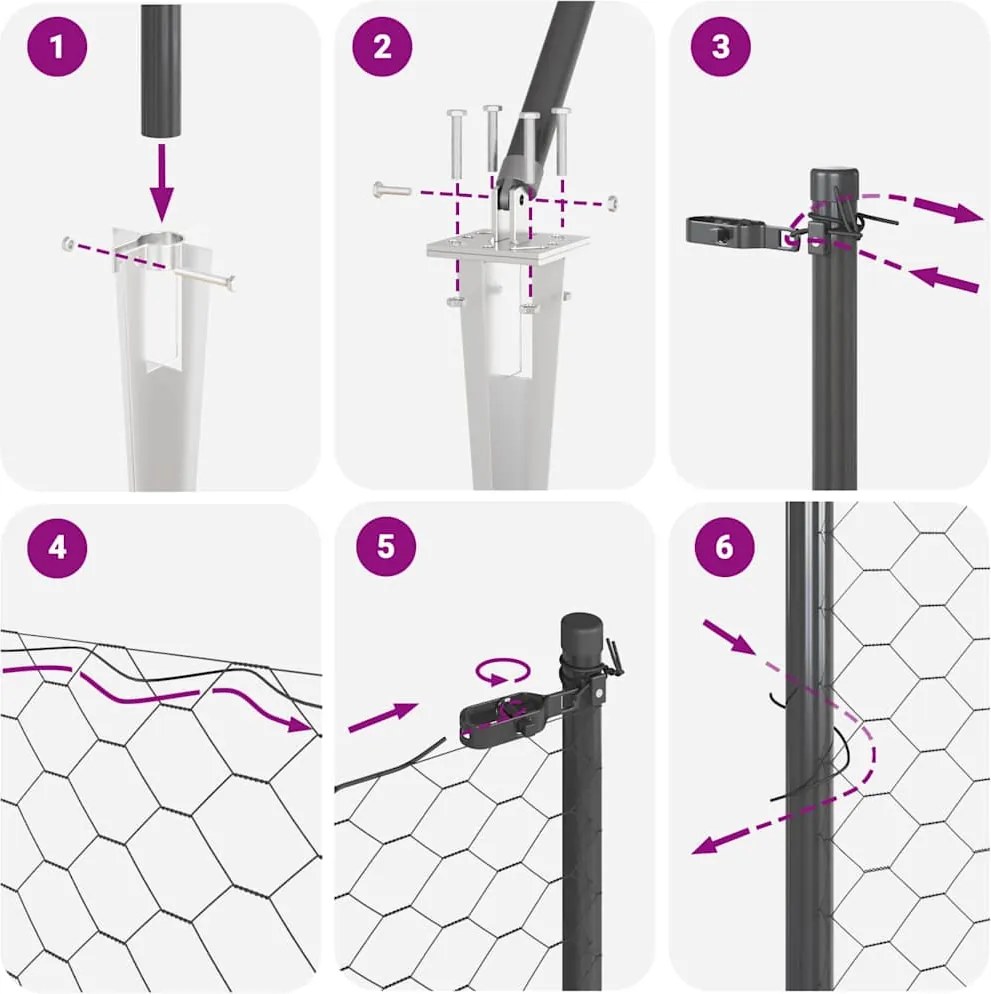 1
2
3
4
5
6