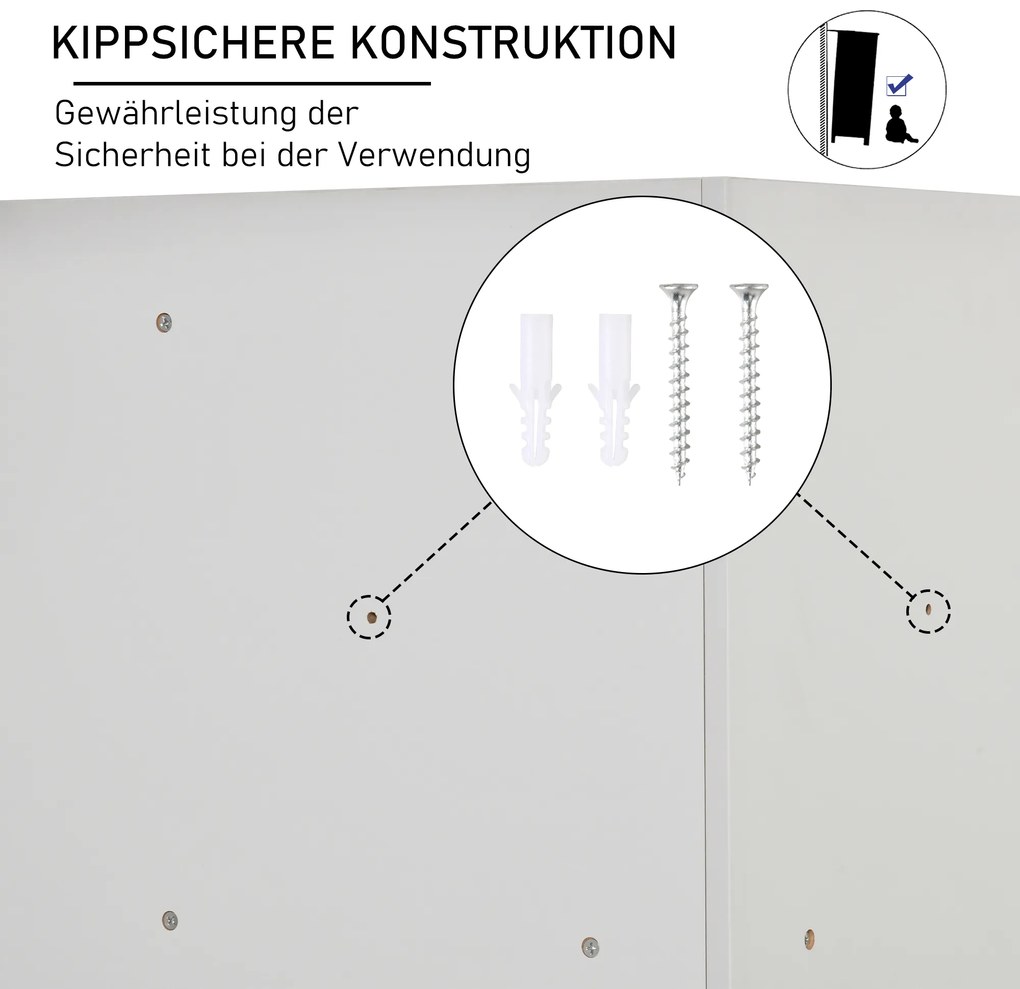 KIPPSICHERE KONSTRUKTION

Gewährleistung der Sicherheit bei der Verwendung