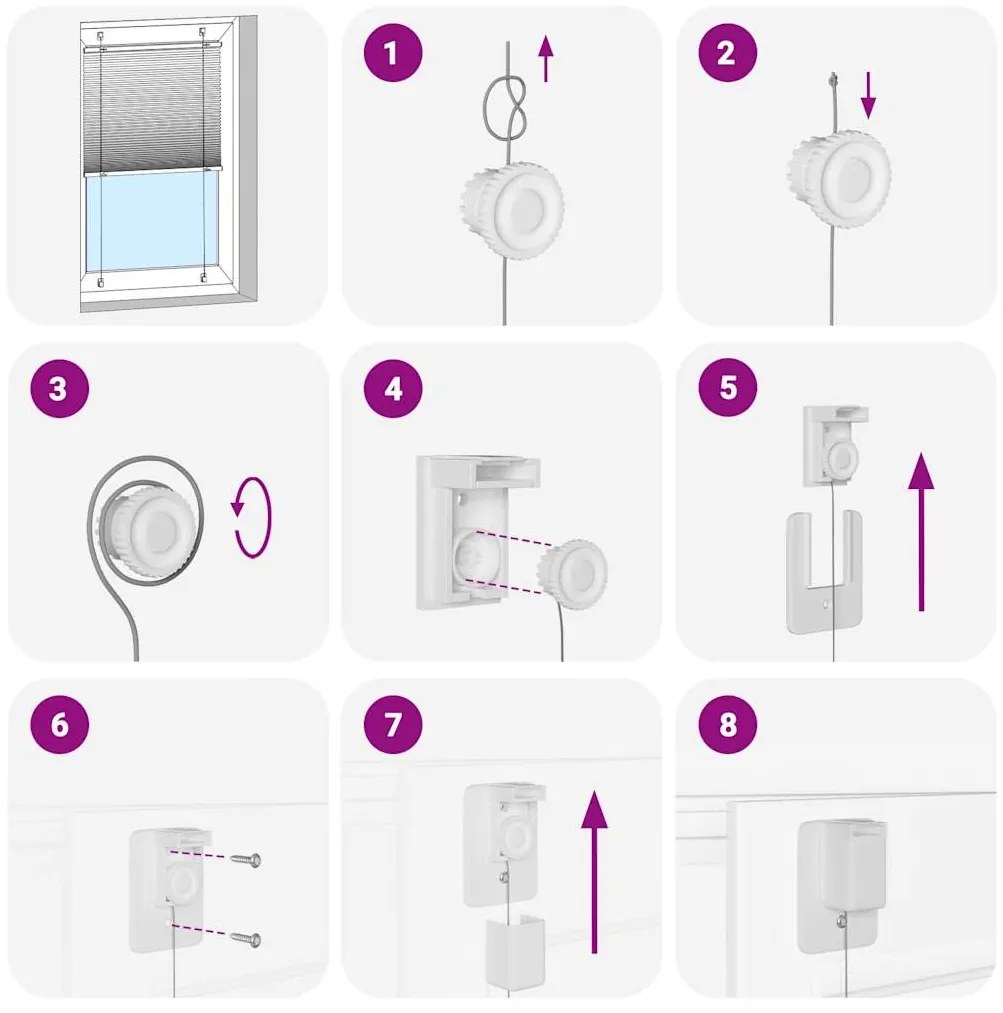 1

2

3

4

5

6

7

8