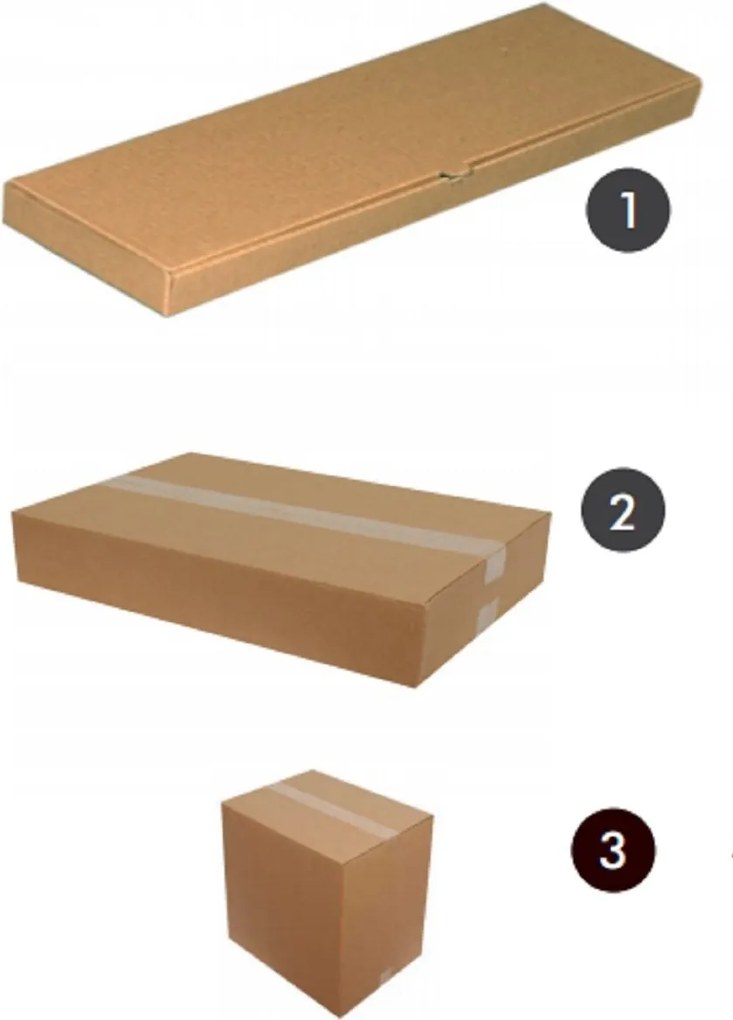 1

2

3