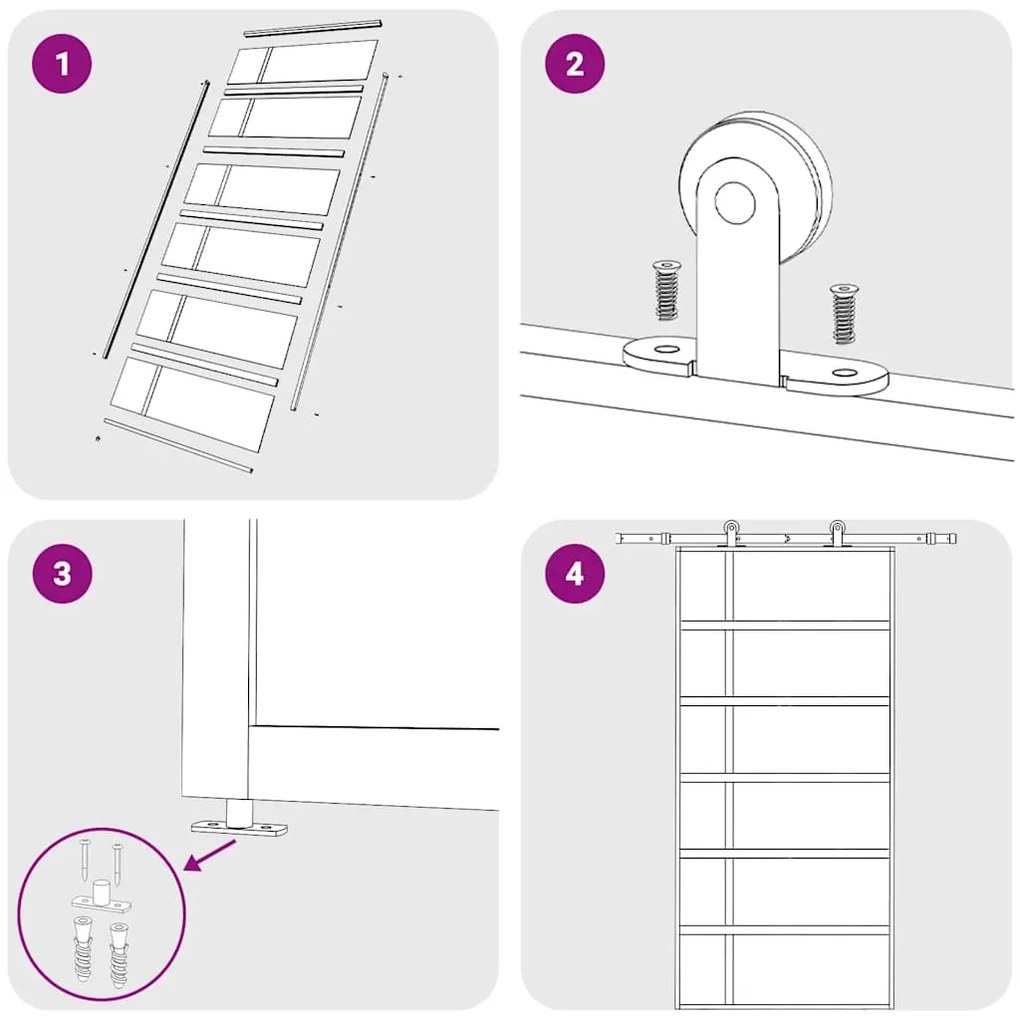 1

2

3

4