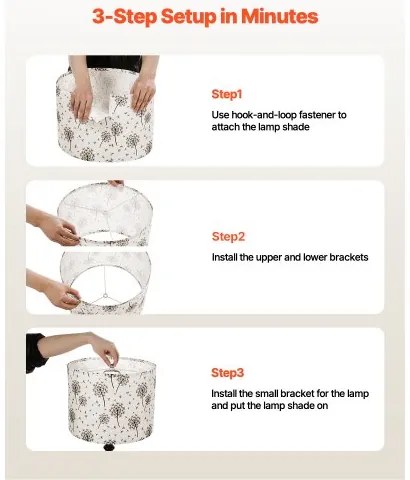 3-Step Setup in Minutes

Step1

Use hook-and-loop fastener to attach the lamp shade

Step2

Install the upper and lower brackets

Step3

Install the small bracket for the lamp and put the lamp shade on