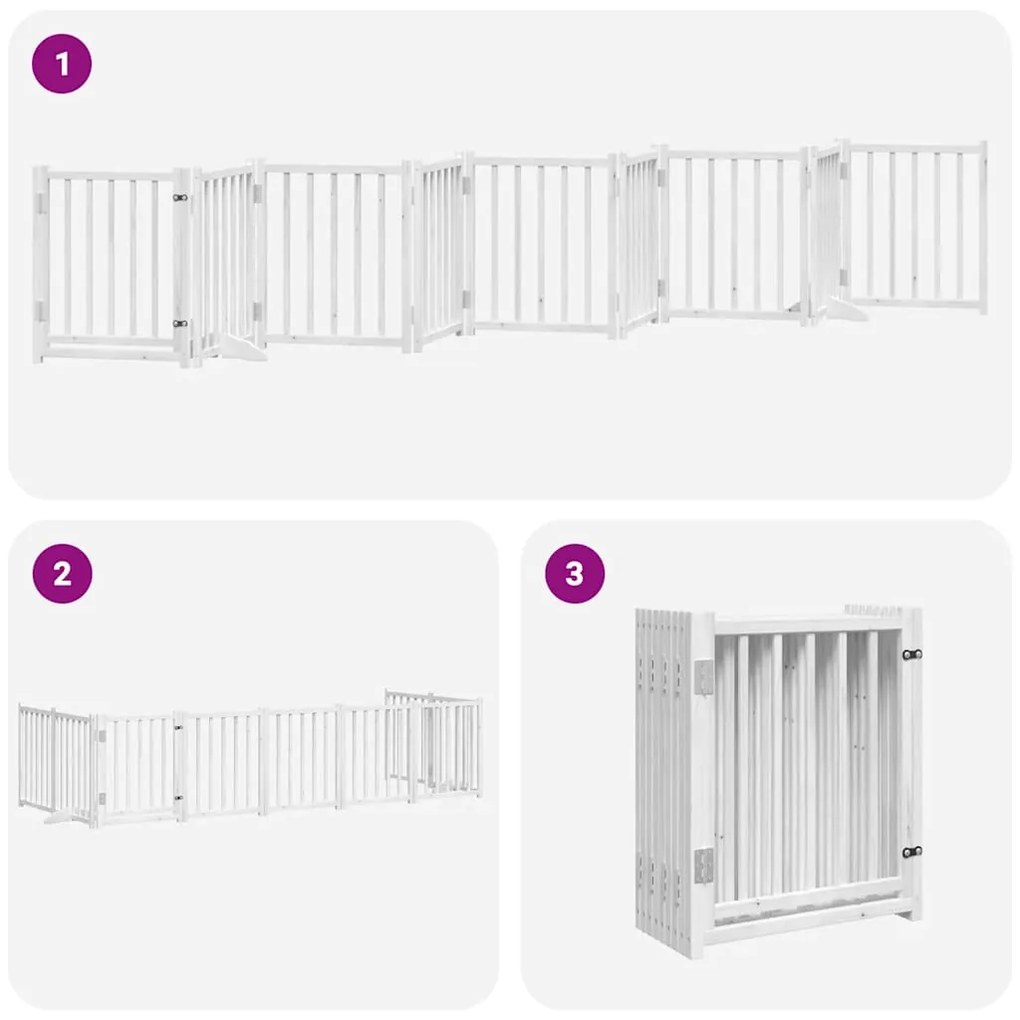 1

2

3