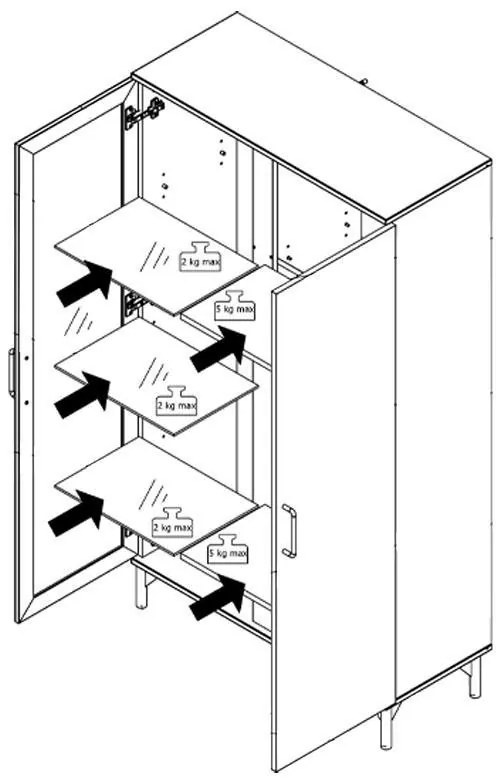 2 kg max
5 kg max
2 kg max
2 kg max
5 kg max