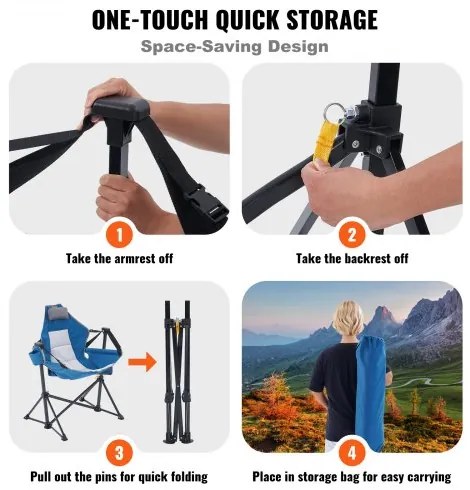 ONE-TOUCH QUICK STORAGE
Space-Saving Design

1
Take the armrest off

2
Take the backrest off

3
Pull out the pins for quick folding

4
Place in storage bag for easy carrying