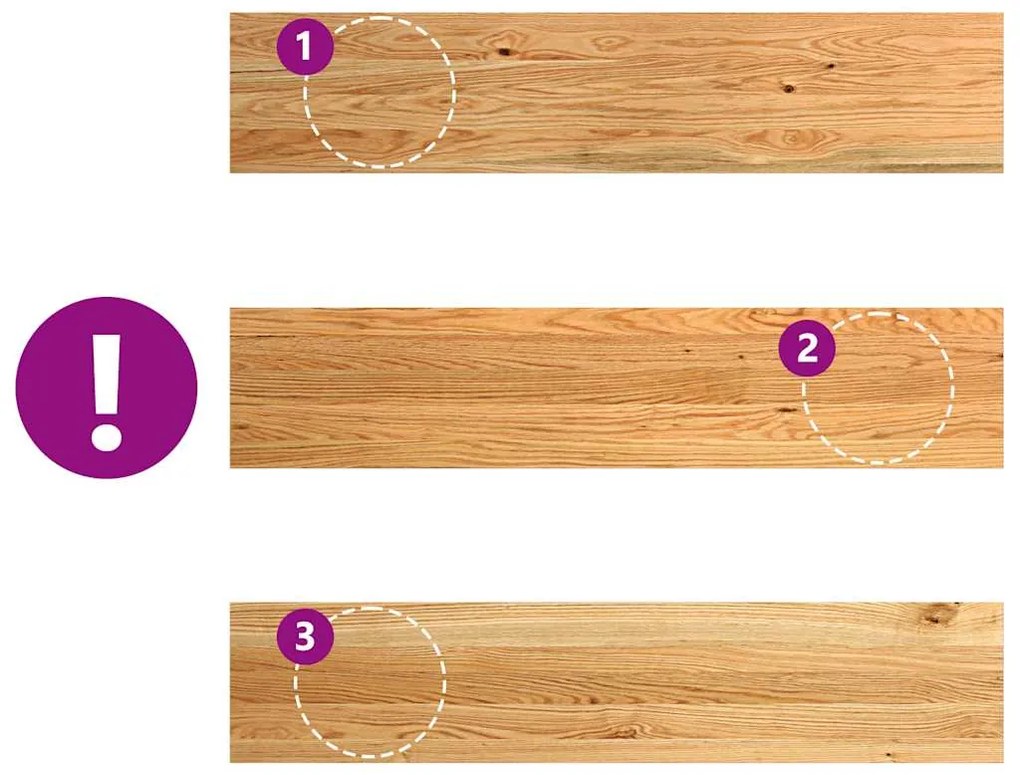 1

!

2

3