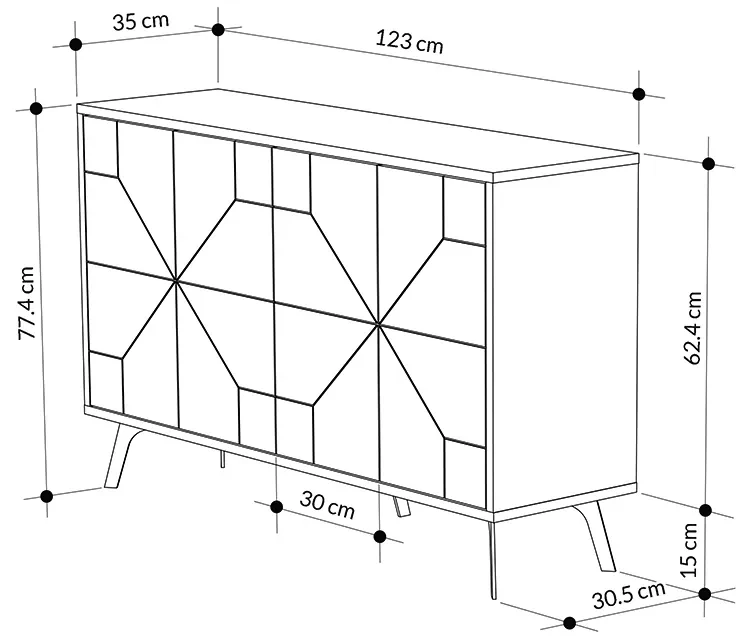 35 cm

123 cm

77.4 cm

62.4 cm

30 cm

15 cm

30.5 cm