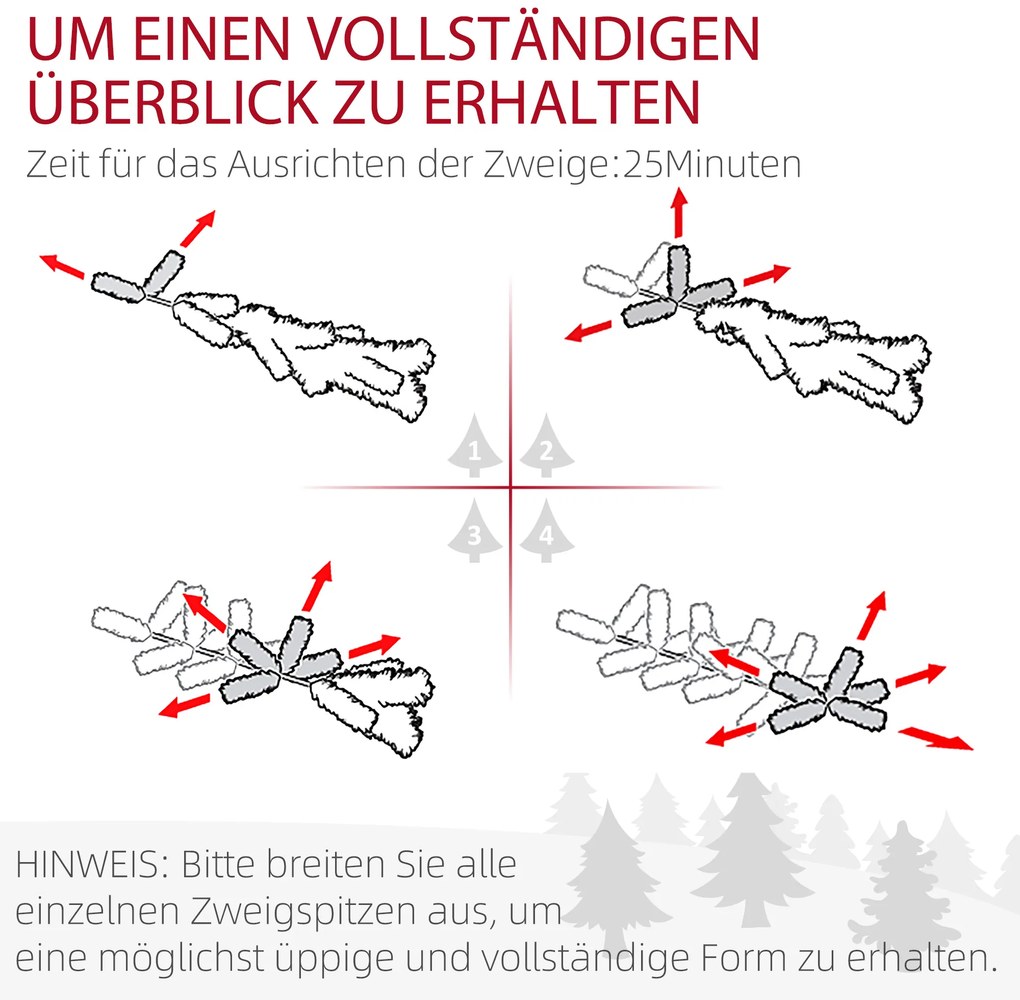 UM EINEN VOLLSTÄNDIGEN ÜBERBLICK ZU ERHALTEN
Zeit für das Ausrichten der Zweige:25Minuten

1 2
3 4

HINWEIS: Bitte breiten Sie alle einzelnen Zweigspitzen aus, um eine möglichst üppige und vollständige Form zu erhalten.