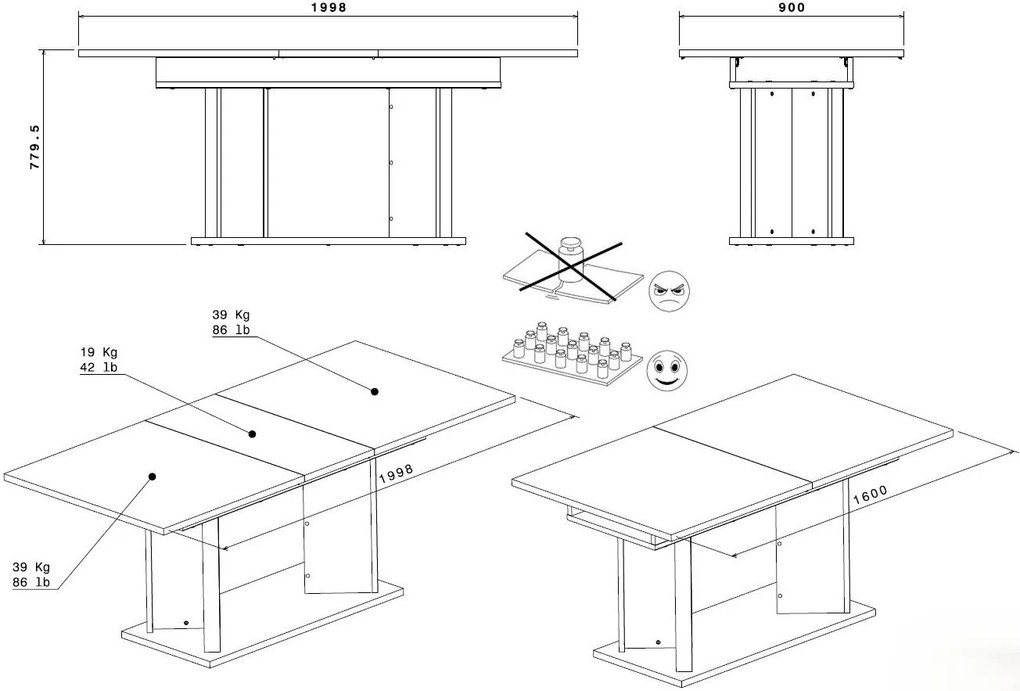 1998

900

779.5

39 Kg
86 lb

19 Kg
42 lb

1998

39 Kg
86 lb

1600