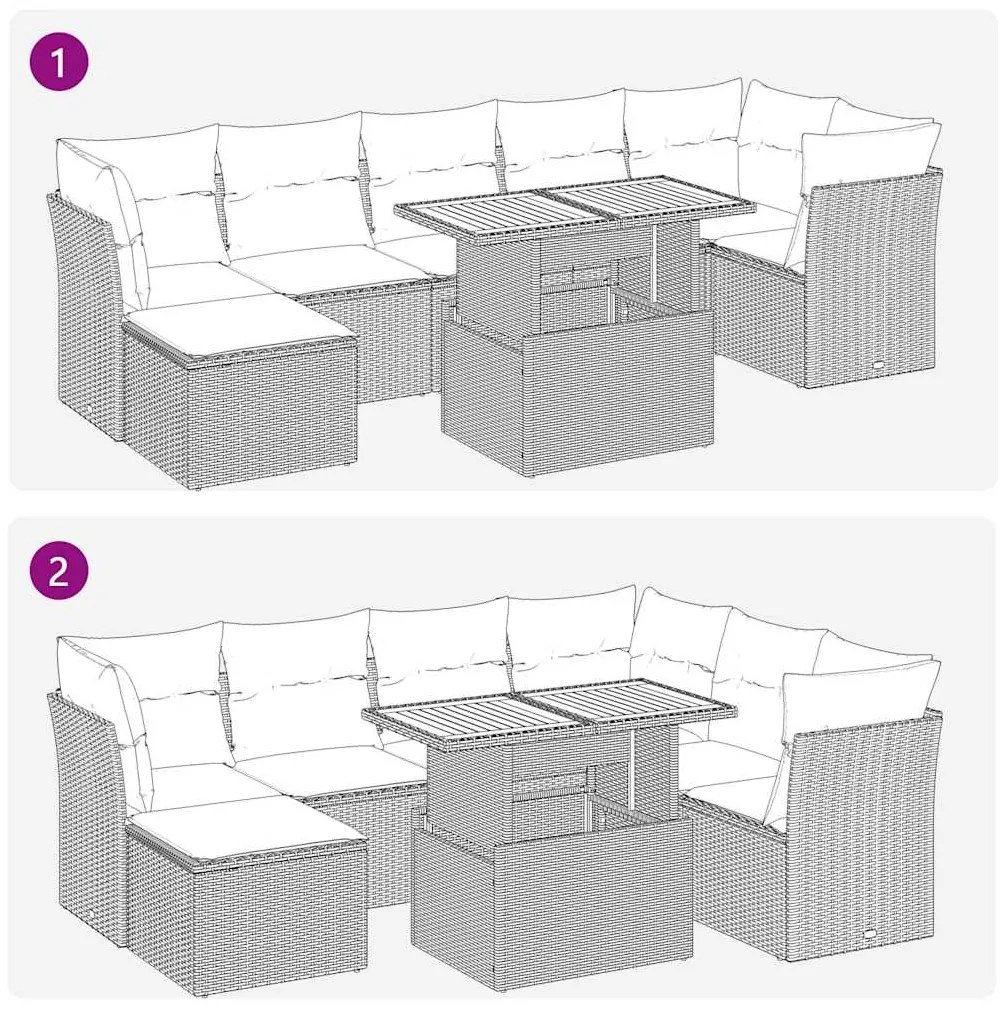 1

2