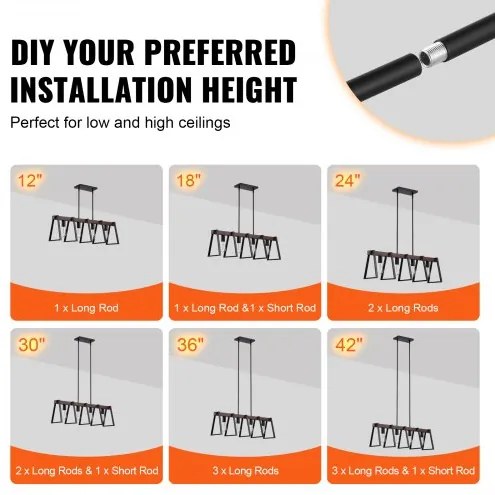 DIY YOUR PREFERRED INSTALLATION HEIGHT

Perfect for low and high ceilings

12"

1 x Long Rod

18"

1 x Long Rod &1 x Short Rod

24"

2 x Long Rods

30"

2 x Long Rods & 1 x Short Rod

36"

3 x Long Rods

42"

3 x Long Rods & 1 x Short Rod