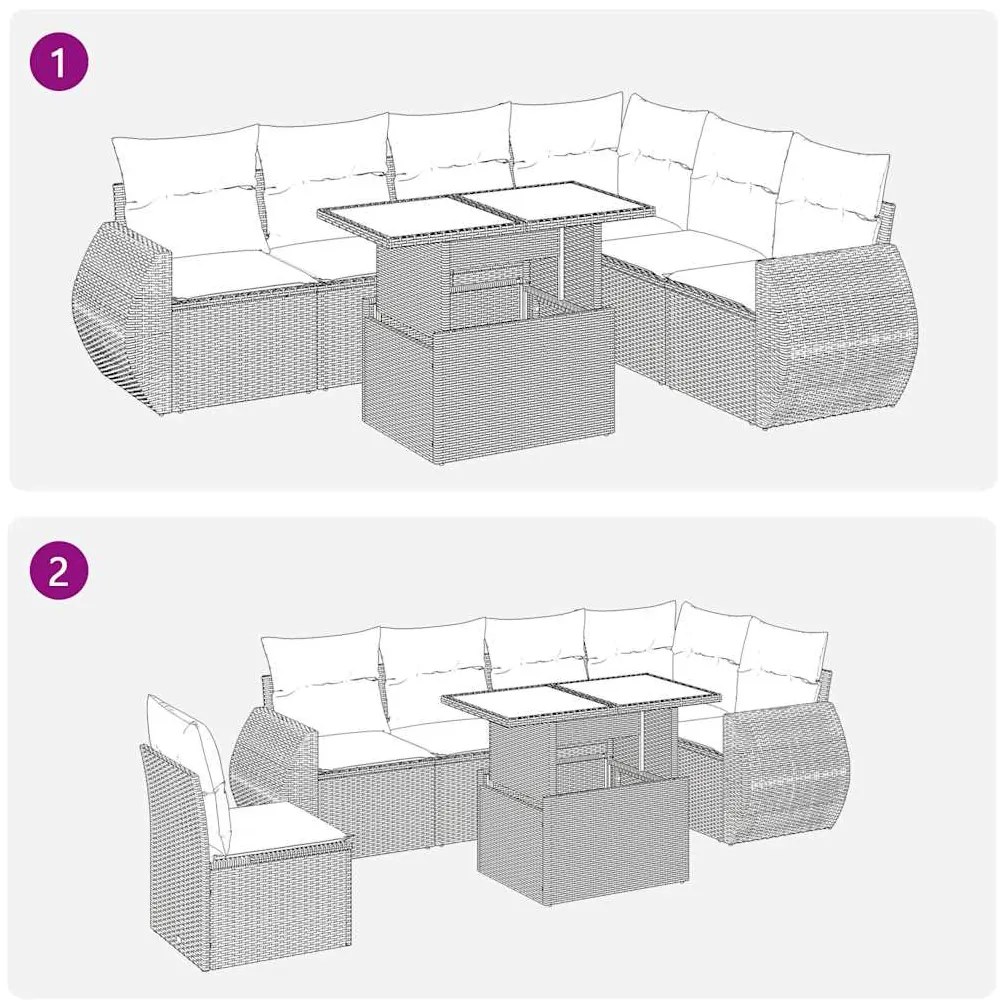 1

2